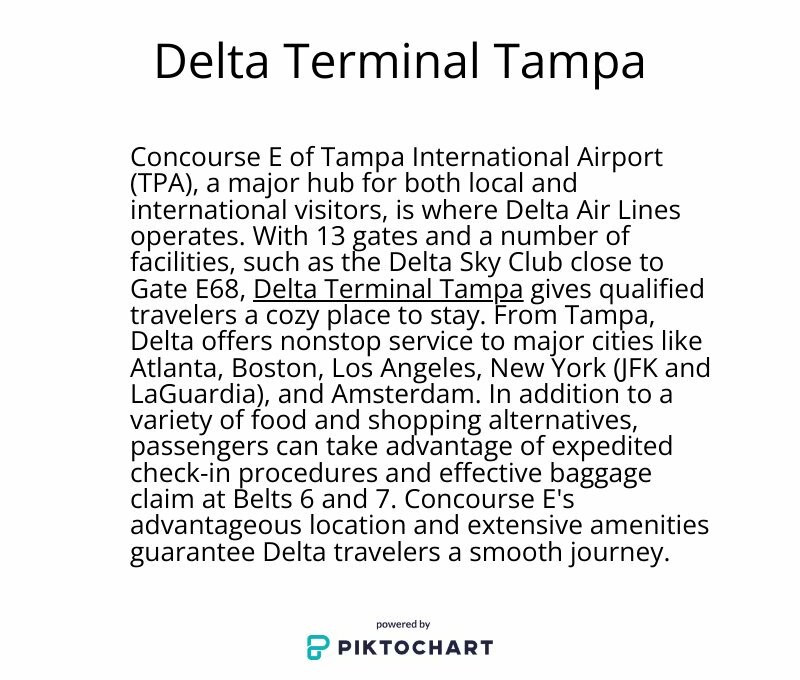 Delta Terminal Tampa

Concourse E of Tampa International Airport (TPA), a major hub for both local and international visitors, is where Delta Air Lines operates. With 13 gates and a number of facilities, such as the Delta Sky Club close to Gate E68, Delta Terminal Tampa gives qualified travelers a cozy place to stay. From Tampa, Delta offers nonstop service to major cities like Atlanta, Boston, Los Angeles, New York (JFK and LaGuardia), and Amsterdam. In addition to a variety of food and shopping alternatives, passengers can take advantage of expedited check-in procedures and effective baggage claim at Belts 6 and 7. Concourse E's advantageous location and extensive amenities guarantee Delta travelers a smooth journey.

powered by
PIKTOCHART