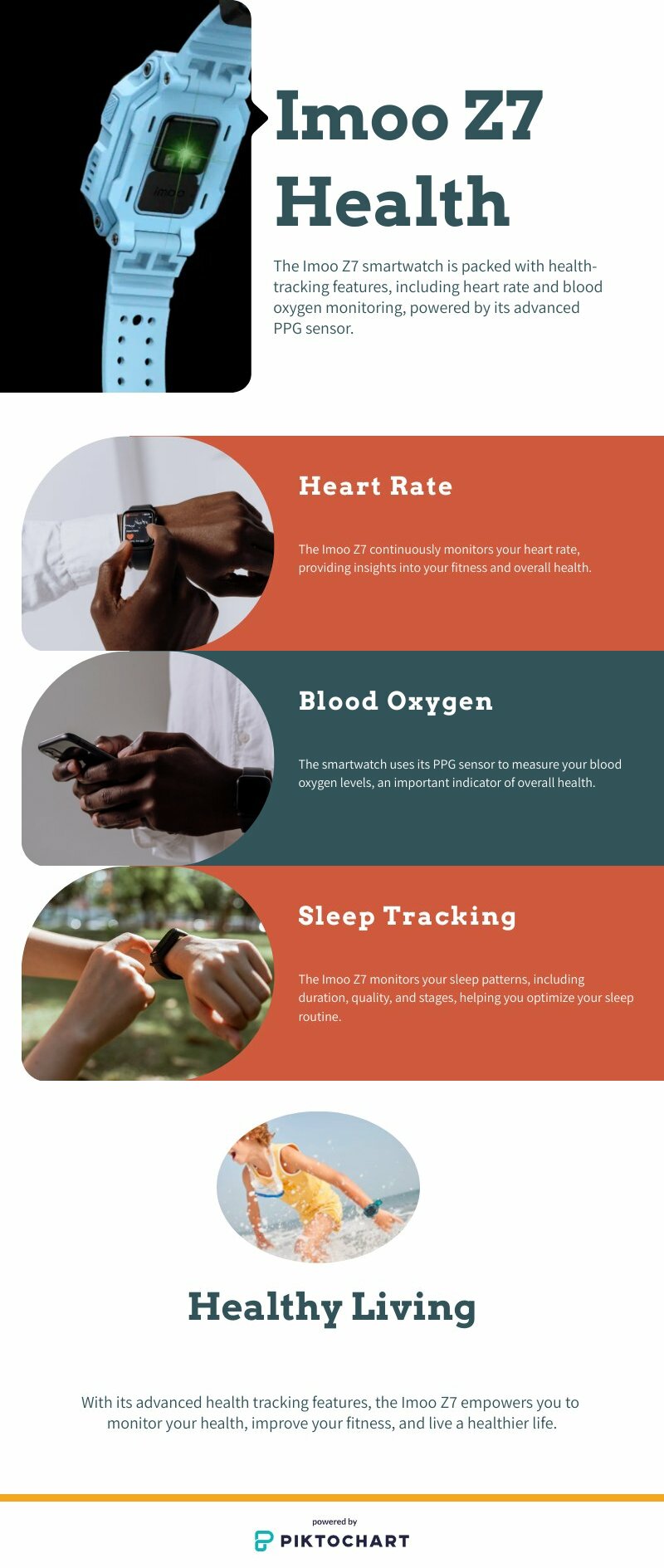 imoo

Imoo Z7 Health

The Imoo Z7 smartwatch is packed with health-tracking features, including heart rate and blood oxygen monitoring, powered by its advanced PPG sensor.

Heart Rate

The Imoo Z7 continuously monitors your heart rate, providing insights into your fitness and overall health.

Blood Oxygen

The smartwatch uses its PPG sensor to measure your blood oxygen levels, an important indicator of overall health.

Sleep Tracking

The Imoo Z7 monitors your sleep patterns, including duration, quality, and stages, helping you optimize your sleep routine.

Healthy Living

With its advanced health tracking features, the Imoo Z7 empowers you to monitor your health, improve your fitness, and live a healthier life.

powered by
PIKTOCHART