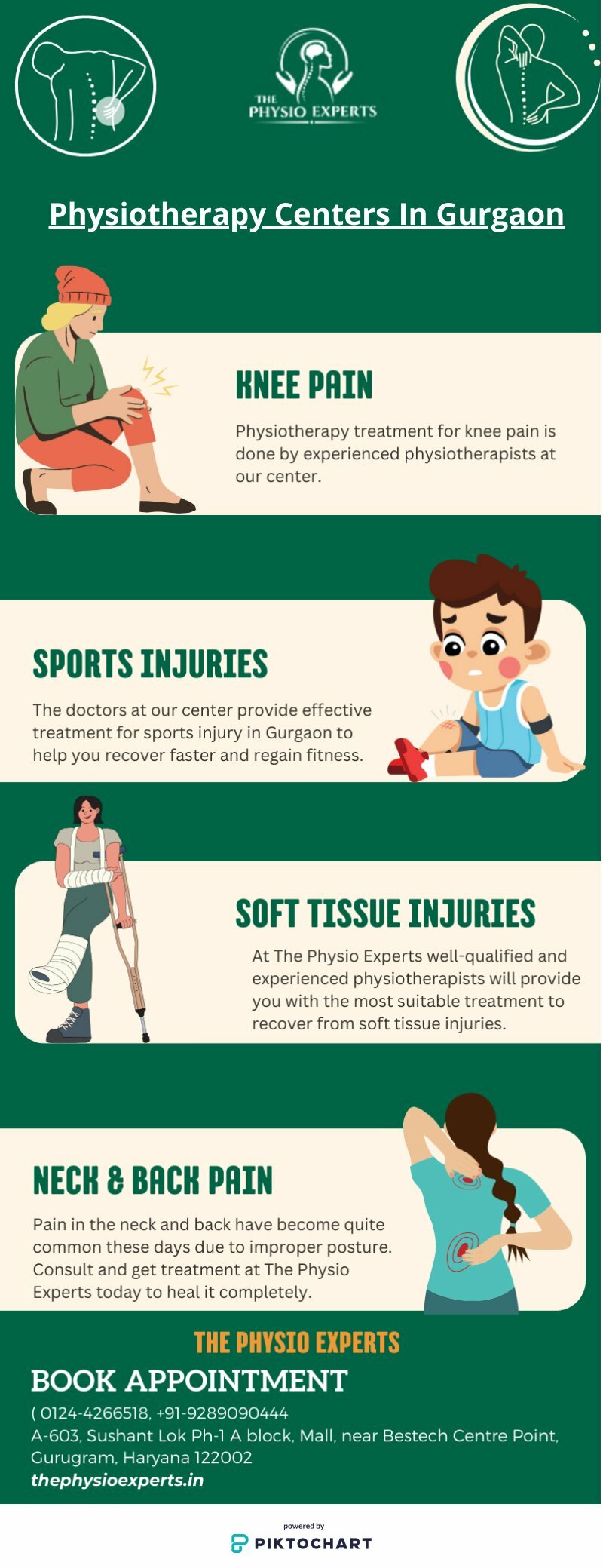 THE PHYSIO EXPERTS

Physiotherapy Centers In Gurgaon

KNEE PAIN

Physiotherapy treatment for knee pain is done by experienced physiotherapists at our center.

SPORTS INJURIES

The doctors at our center provide effective treatment for sports injury in Gurgaon to help you recover faster and regain fitness.

SOFT TISSUE INJURIES

At The Physio Experts well-qualified and experienced physiotherapists will provide you with the most suitable treatment to recover from soft tissue injuries.

NECK & BACK PAIN

Pain in the neck and back have become quite common these days due to improper posture. Consult and get treatment at The Physio Experts today to heal it completely.

THE PHYSIO EXPERTS

BOOK APPOINTMENT

( 0124-4266518, +91-9289090444
A-603, Sushant Lok Ph-1 A block, Mall, near Bestech Centre Point, Gurugram, Haryana 122002
thephysioexperts.in

powered by
PIKTOCHART