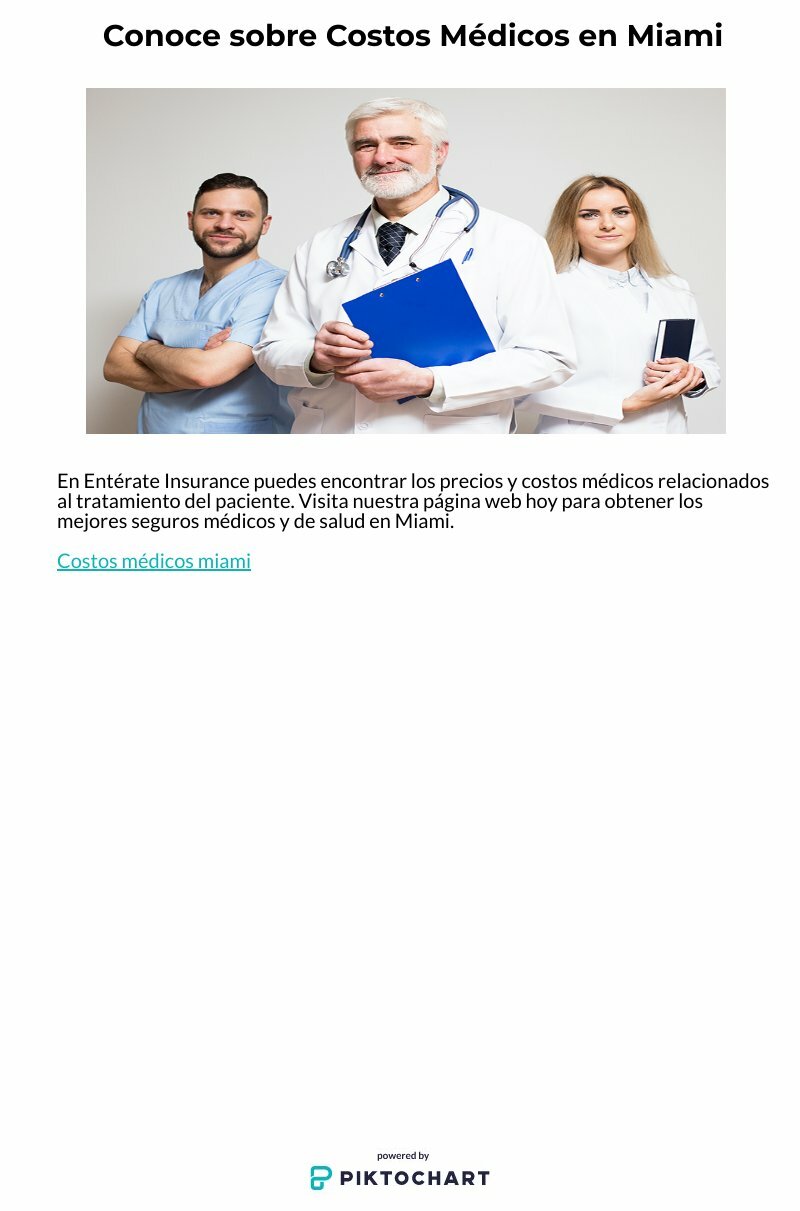 Conoce sobre Costos Médicos en Miami

En Entérate Insurance puedes encontrar los precios y costos médicos relacionados al tratamiento del paciente. Visita nuestra página web hoy para obtener los mejores seguros médicos y de salud en Miami.

Costos médicos miami

powered by
PIKTOCHART