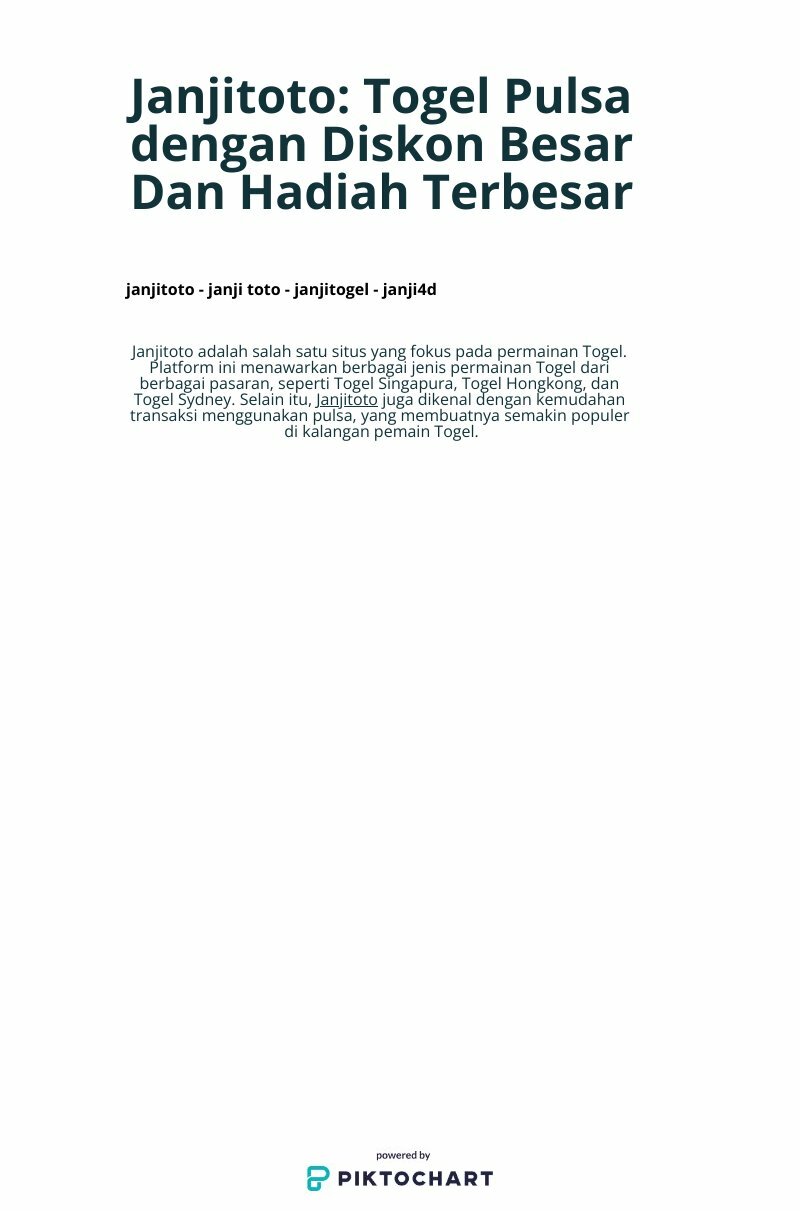 Janjitoto: Togel Pulsa dengan Diskon Besar Dan Hadiah Terbesar

janjitoto - janji toto - janjitogel - janji4d

Janjitoto adalah salah satu situs yang fokus pada permainan Togel. Platform ini menawarkan berbagai jenis permainan Togel dari berbagai pasaran, seperti Togel Singapura, Togel Hongkong, dan Togel Sydney. Selain itu, Janjitoto juga dikenal dengan kemudahan transaksi menggunakan pulsa, yang membuatnya semakin populer di kalangan pemain Togel.

powered by
PIKTOCHART