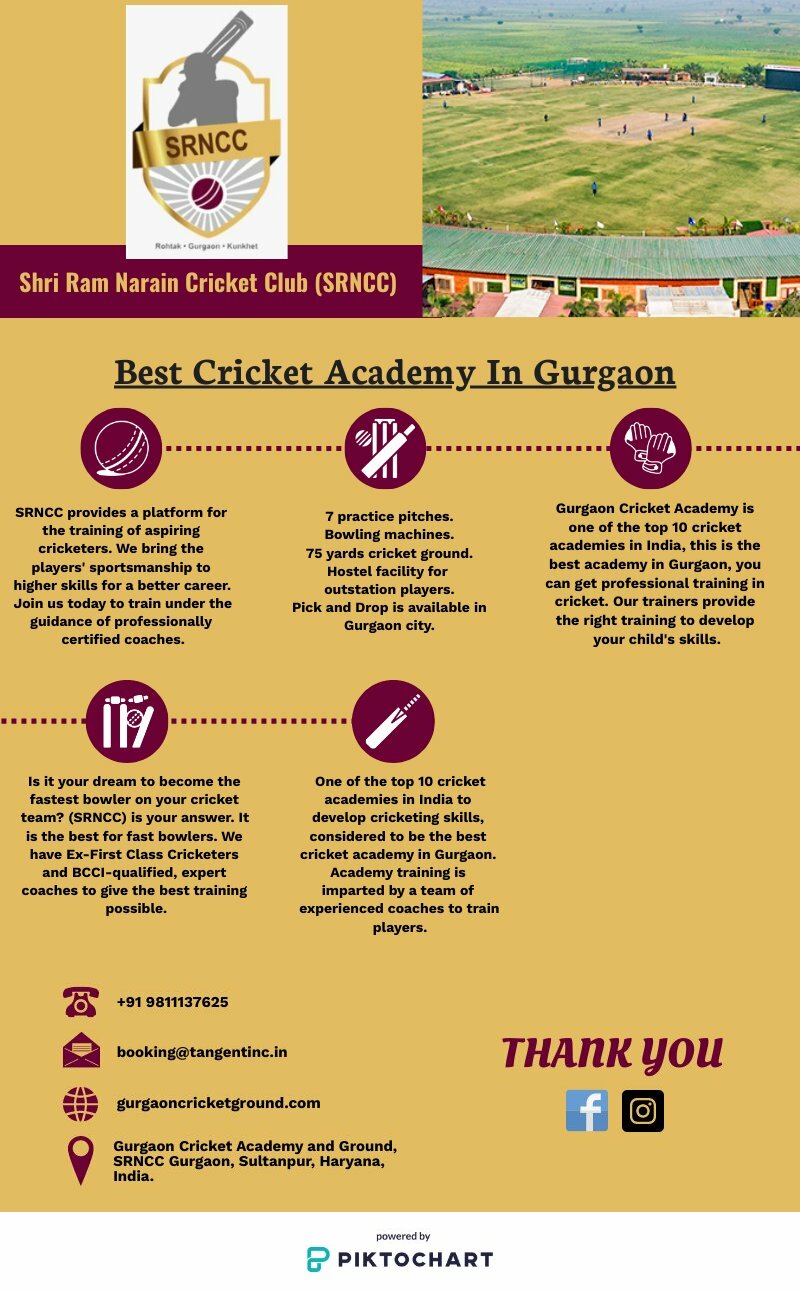 SRNCC

Rohtak • Gurgaon • Kunkhet

Shri Ram Narain Cricket Club (SRNCC)

Best Cricket Academy In Gurgaon

SRNCC provides a platform for the training of aspiring cricketers. We bring the players' sportsmanship to higher skills for a better career. Join us today to train under the guidance of professionally certified coaches.

7 practice pitches.
Bowling machines.
75 yards cricket ground.
Hostel facility for outstation players.
Pick and Drop is available in Gurgaon city.

Gurgaon Cricket Academy is one of the top 10 cricket academies in India, this is the best academy in Gurgaon, you can get professional training in cricket. Our trainers provide the right training to develop your child's skills.

Is it your dream to become the fastest bowler on your cricket team? (SRNCC) is your answer. It is the best for fast bowlers. We have Ex-First Class Cricketers and BCCI-qualified, expert coaches to give the best training possible.

One of the top 10 cricket academies in India to develop cricketing skills, considered to be the best cricket academy in Gurgaon. Academy training is imparted by a team of experienced coaches to train players.

+91 9811137625

booking@tangentinc.in

gurgaoncricketground.com

Gurgaon Cricket Academy and Ground, SRNCC Gurgaon, Sultanpur, Haryana, India.

THANK YOU

powered by
PIKTOCHART