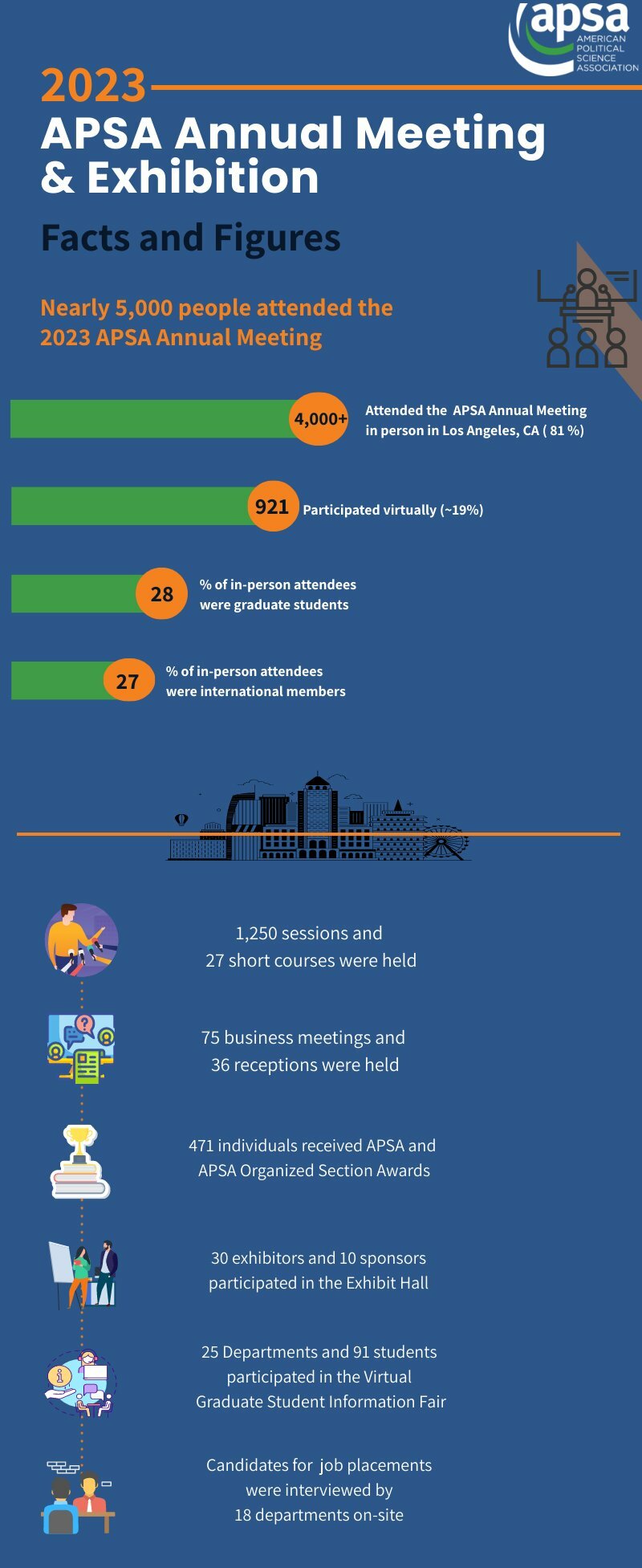 apsa
AMERICAN POLITICAL SCIENCE ASSOCIATION

2023
APSA Annual Meeting & Exhibition

Facts and Figures

Nearly 5,000 people attended the 2023 APSA Annual Meeting

4,000+ Attended the APSA Annual Meeting in person in Los Angeles, CA ( 81 %)

921 Participated virtually (~19%)

28 % of in-person attendees were graduate students

27 % of in-person attendees were international members

1,250 sessions and 27 short courses were held

75 business meetings and 36 receptions were held

471 individuals received APSA and APSA Organized Section Awards

30 exhibitors and 10 sponsors participated in the Exhibit Hall

25 Departments and 91 students participated in the Virtual Graduate Student Information Fair

Candidates for job placements were interviewed by 18 departments on-site