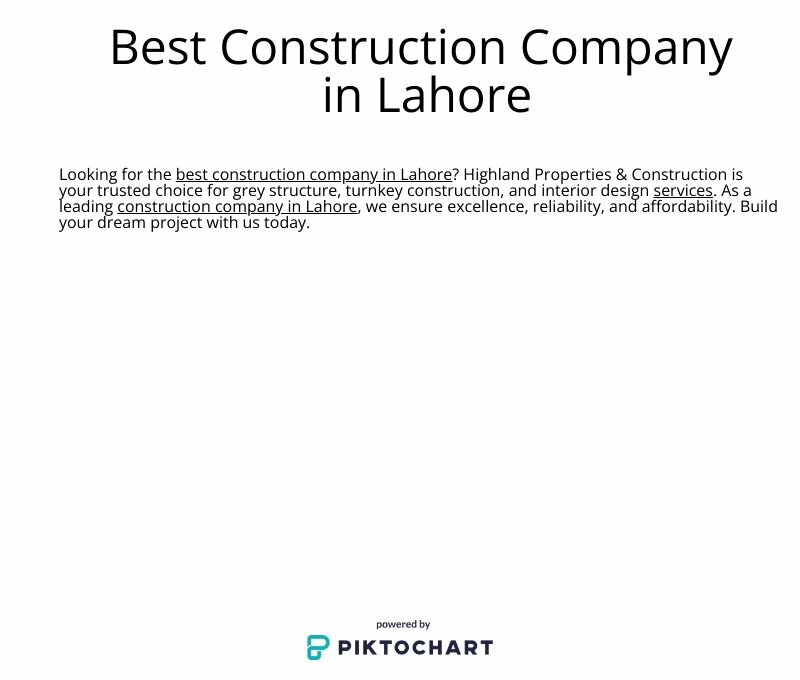 Best Construction Company in Lahore

Looking for the best construction company in Lahore? Highland Properties & Construction is your trusted choice for grey structure, turnkey construction, and interior design services. As a leading construction company in Lahore, we ensure excellence, reliability, and affordability. Build your dream project with us today.

powered by
PIKTOCHART