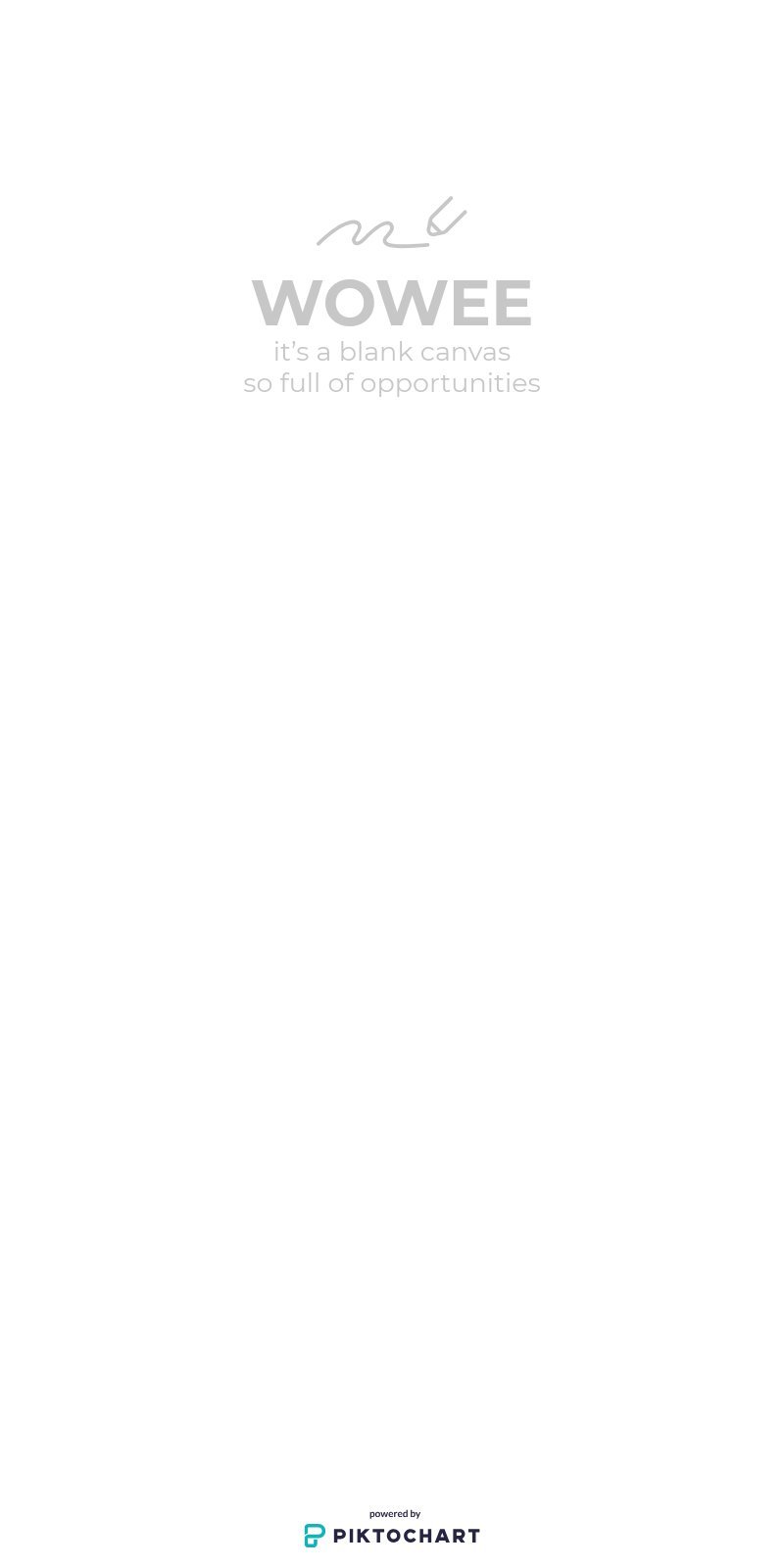 WOWEE
it's a blank canvas
so full of opportunities

powered by
PIKTOCHART