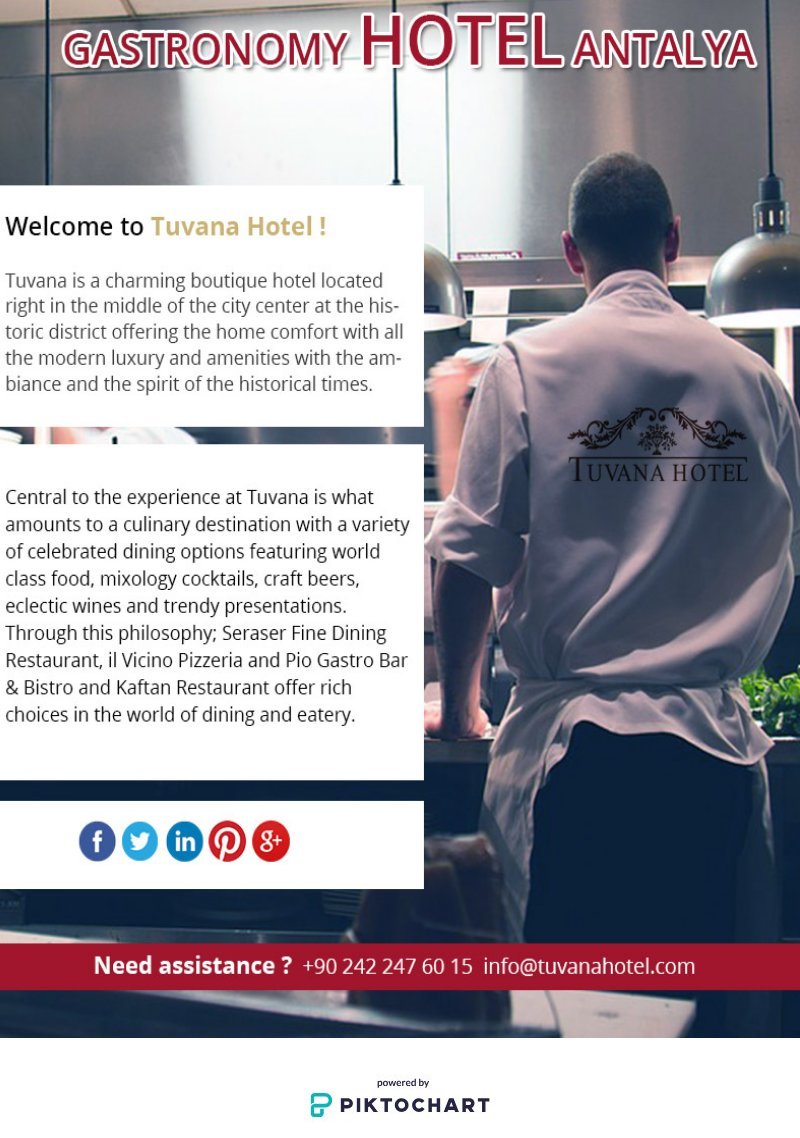 GASTRONOMY HOTEL ANTALYA

Welcome to Tuvana Hotel !

Tuvana is a charming boutique hotel located right in the middle of the city center at the historic district offering the home comfort with all the modern luxury and amenities with the ambiance and the spirit of the historical times.

TUVANA HOTEL

Central to the experience at Tuvana is what amounts to a culinary destination with a variety of celebrated dining options featuring world class food, mixology cocktails, craft beers, eclectic wines and trendy presentations. Through this philosophy; Seraser Fine Dining Restaurant, il Vicino Pizzeria and Pio Gastro Bar & Bistro and Kaftan Restaurant offer rich choices in the world of dining and eatery.

f in g+

Need assistance ? +90 242 247 60 15 info@tuvanahotel.com

powered by
PIKTOCHART