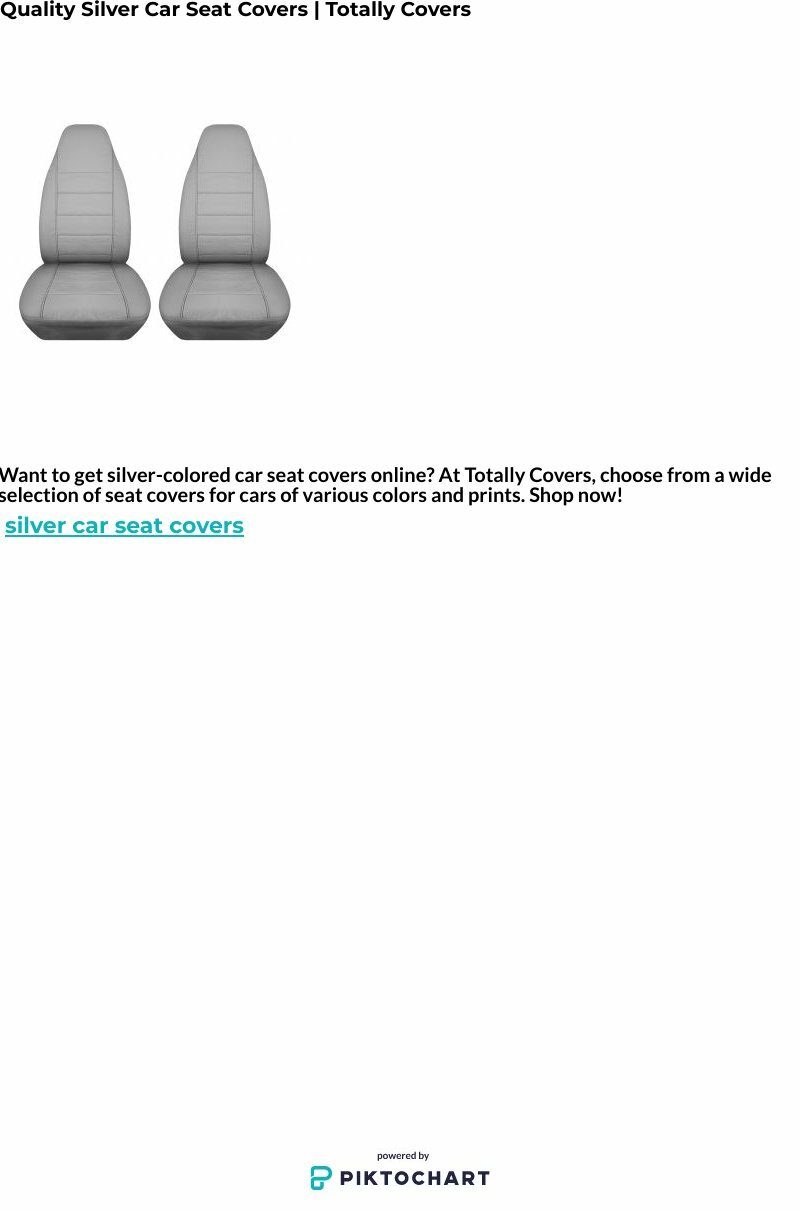 Quality Silver Car Seat Covers | Totally Covers

Want to get silver-colored car seat covers online? At Totally Covers, choose from a wide selection of seat covers for cars of various colors and prints. Shop now!

silver car seat covers

powered by
PIKTOCHART