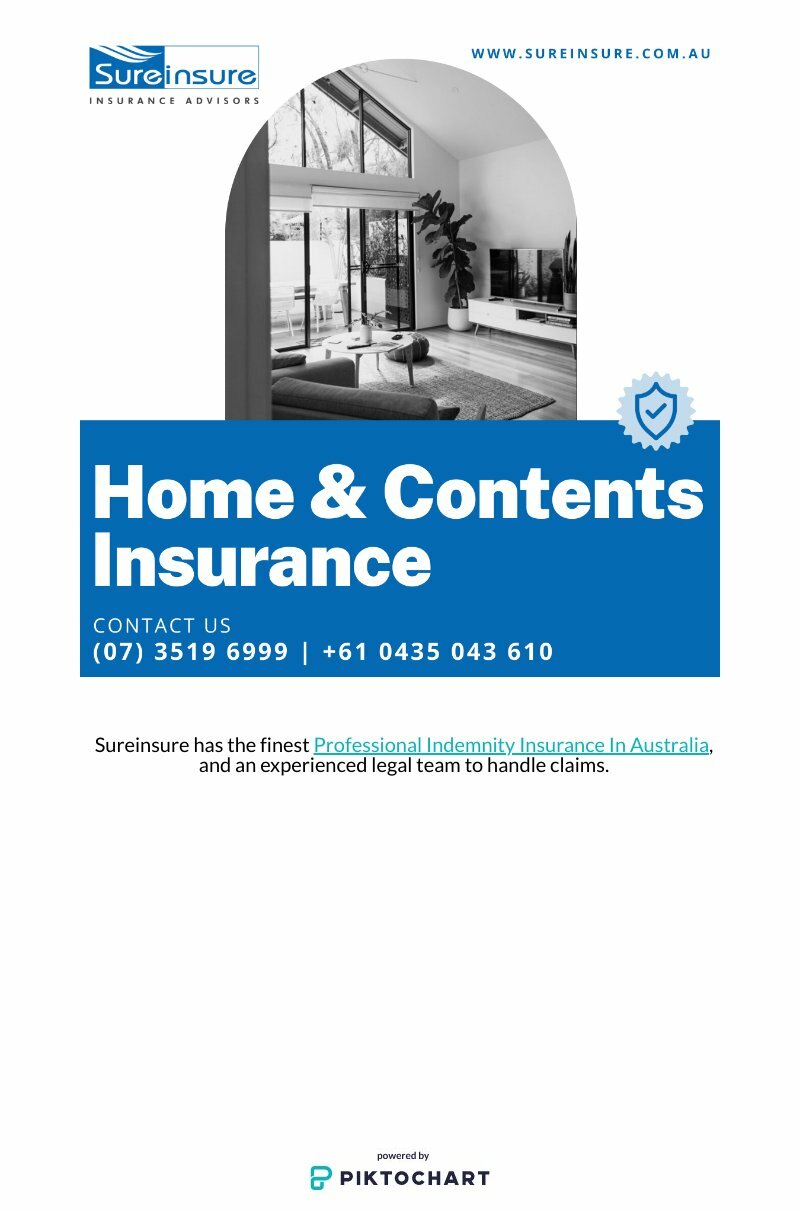 Sureinsure
INSURANCE ADVISORS

WWW.SUREINSURE.COM.AU

Home & Contents Insurance

CONTACT US
(07) 3519 6999 | +61 0435 043 610

Sureinsure has the finest Professional Indemnity Insurance In Australia, and an experienced legal team to handle claims.

powered by
PIKTOCHART