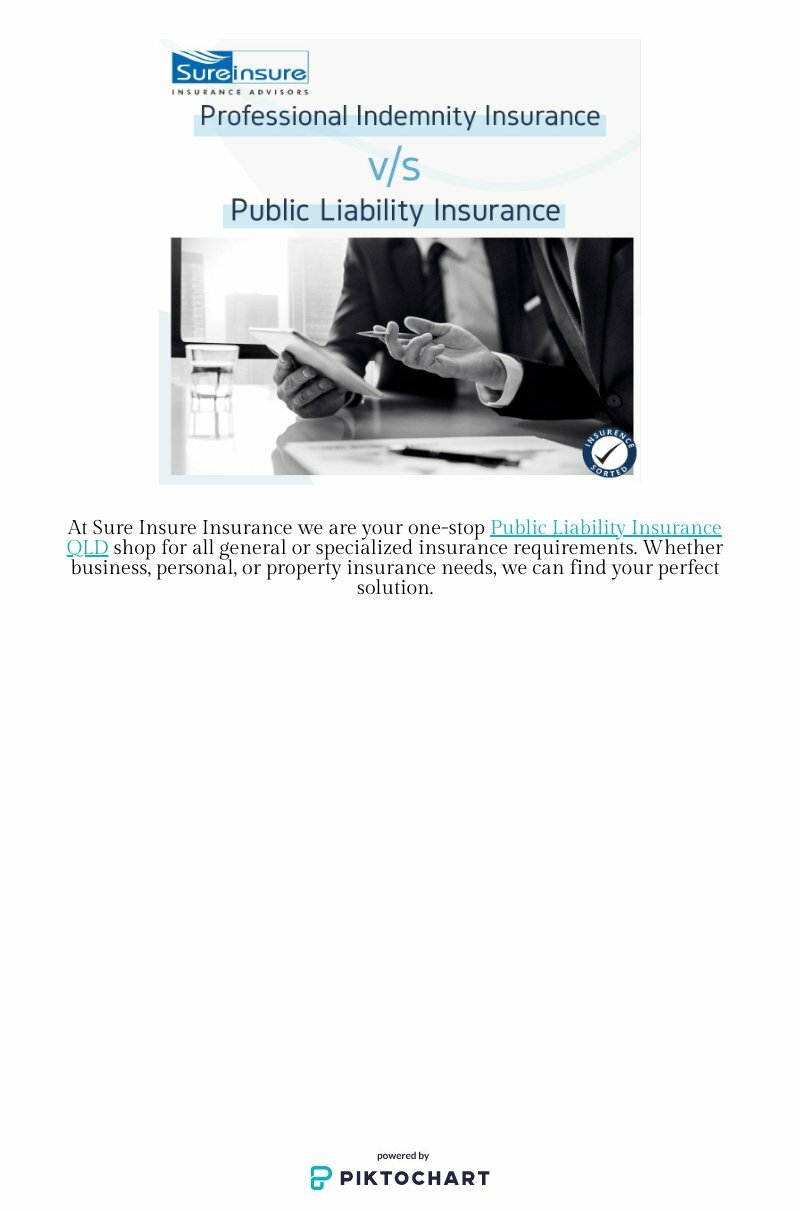 Sureinsure
INSURANCE ADVISORS

Professional Indemnity Insurance
v/s
Public Liability Insurance

INSURENCE SORTED

At Sure Insure Insurance we are your one-stop Public Liability Insurance QLD shop for all general or specialized insurance requirements. Whether business, personal, or property insurance needs, we can find your perfect solution.

powered by
PIKTOCHART