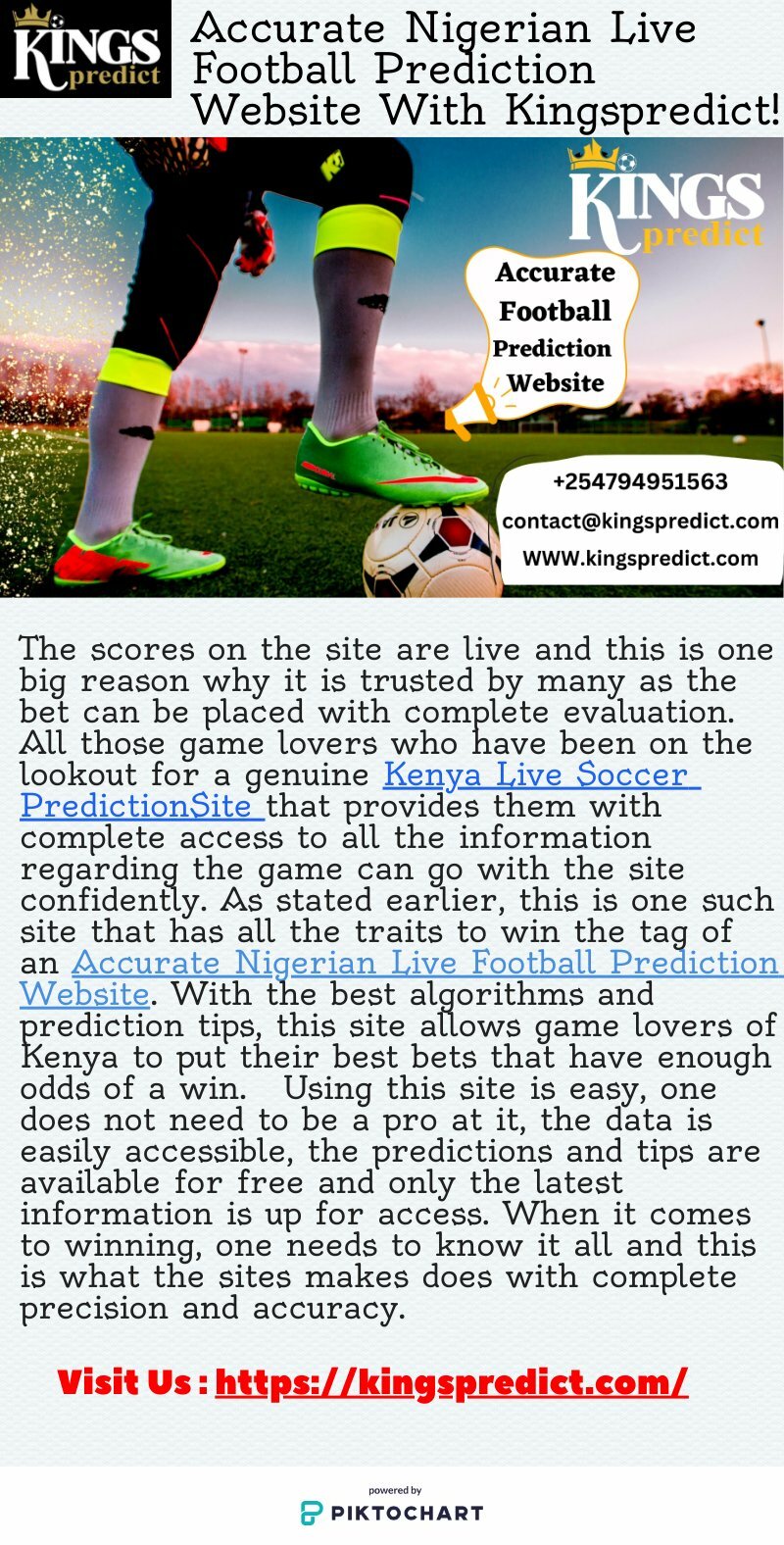 KINGS predict

Accurate Nigerian Live Football Prediction Website With Kingspredict!

KINGS predict

Accurate Football Prediction Website

+254794951563
contact@kingspredict.com
WWW.kingspredict.com

The scores on the site are live and this is one big reason why it is trusted by many as the bet can be placed with complete evaluation. All those game lovers who have been on the lookout for a genuine Kenya Live Soccer PredictionSite that provides them with complete access to all the information regarding the game can go with the site confidently. As stated earlier, this is one such site that has all the traits to win the tag of an Accurate Nigerian Live Football Prediction Website. With the best algorithms and prediction tips, this site allows game lovers of Kenya to put their best bets that have enough odds of a win. Using this site is easy, one does not need to be a pro at it, the data is easily accessible, the predictions and tips are available for free and only the latest information is up for access. When it comes to winning, one needs to know it all and this is what the sites makes does with complete precision and accuracy.

Visit Us : https://kingspredict.com/

powered by
PIKTOCHART