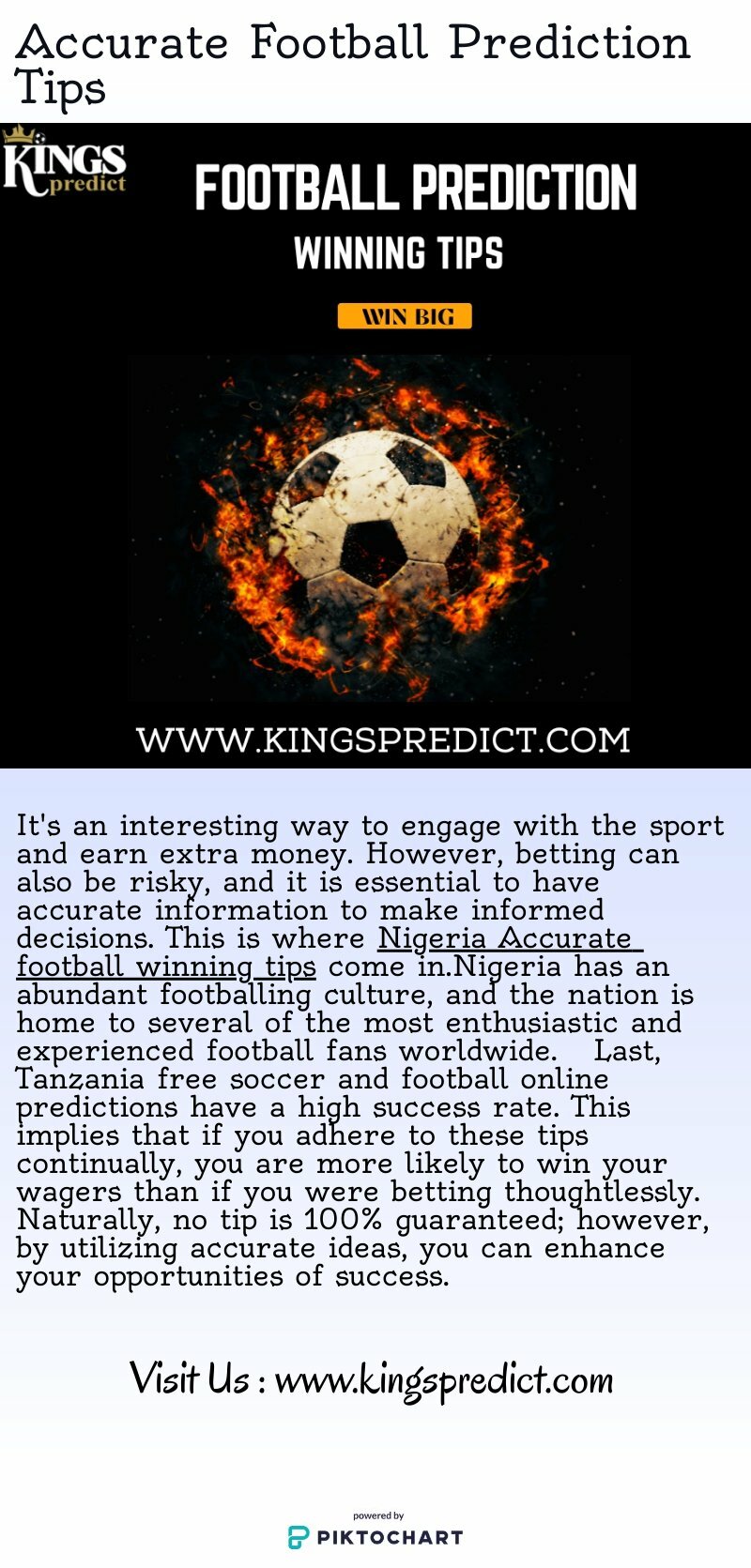 Accurate Football Prediction Tips

KINGS predict

FOOTBALL PREDICTION

WINNING TIPS

WIN BIG

WWW.KINGSPREDICT.COM

It's an interesting way to engage with the sport and earn extra money. However, betting can also be risky, and it is essential to have accurate information to make informed decisions. This is where Nigeria Accurate football winning tips come in.Nigeria has an abundant footballing culture, and the nation is home to several of the most enthusiastic and experienced football fans worldwide. Last, Tanzania free soccer and football online predictions have a high success rate. This implies that if you adhere to these tips continually, you are more likely to win your wagers than if you were betting thoughtlessly. Naturally, no tip is 100% guaranteed; however, by utilizing accurate ideas, you can enhance your opportunities of success.

Visit Us : www.kingspredict.com

powered by
PIKTOCHART