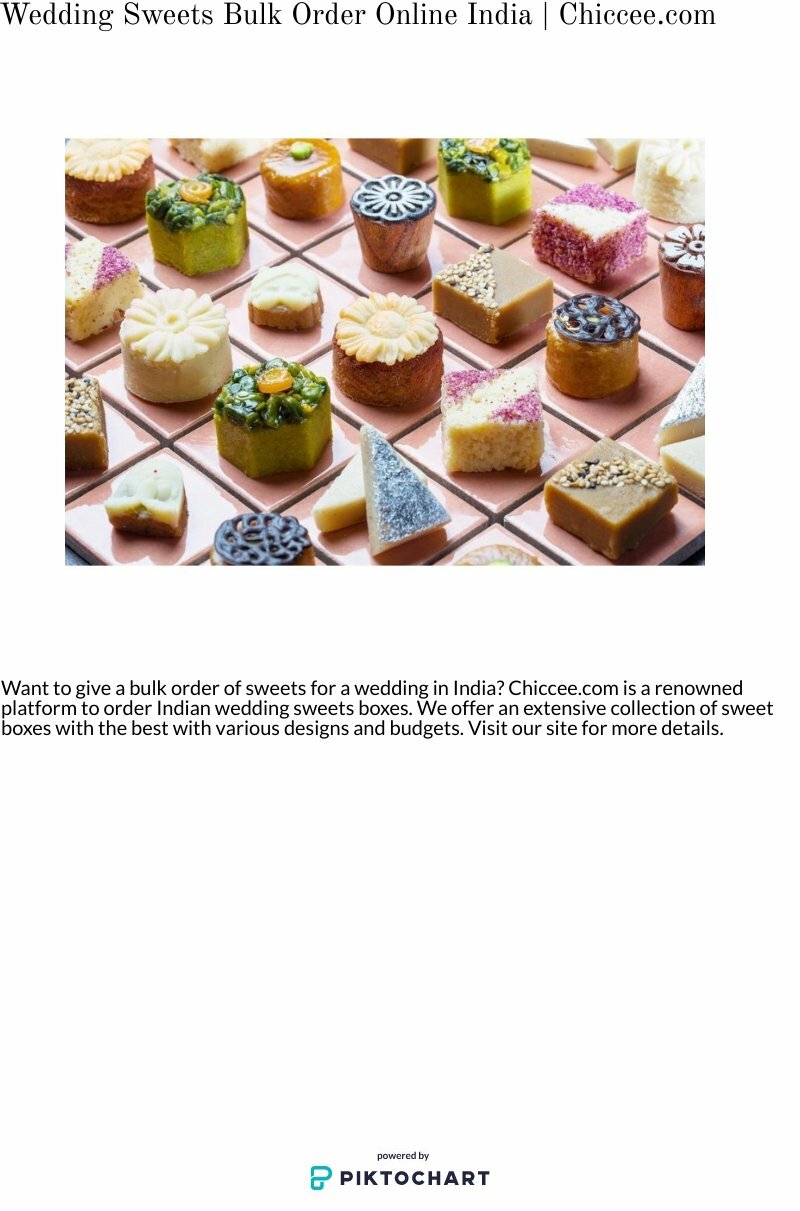 Wedding Sweets Bulk Order Online India | Chiccee.com

Want to give a bulk order of sweets for a wedding in India? Chiccee.com is a renowned platform to order Indian wedding sweets boxes. We offer an extensive collection of sweet boxes with the best with various designs and budgets. Visit our site for more details.

powered by
PIKTOCHART