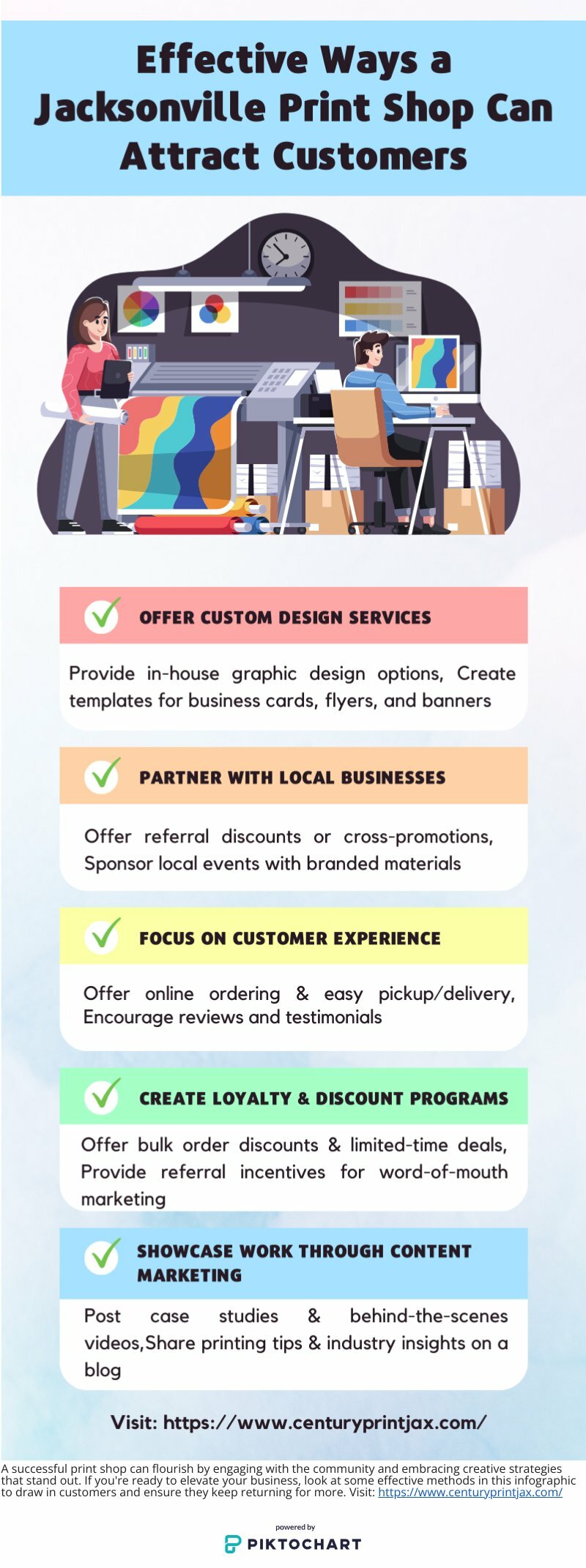 Effective Ways a Jacksonville Print Shop Can Attract Customers

OFFER CUSTOM DESIGN SERVICES

Provide in-house graphic design options, Create templates for business cards, flyers, and banners

PARTNER WITH LOCAL BUSINESSES

Offer referral discounts or cross-promotions, Sponsor local events with branded materials

FOCUS ON CUSTOMER EXPERIENCE

Offer online ordering & easy pickup/delivery, Encourage reviews and testimonials

CREATE LOYALTY & DISCOUNT PROGRAMS

Offer bulk order discounts & limited-time deals, Provide referral incentives for word-of-mouth marketing

SHOWCASE WORK THROUGH CONTENT MARKETING

Post case studies & behind-the-scenes videos,Share printing tips & industry insights on a blog

Visit: https://www.centuryprintjax.com/

A successful print shop can flourish by engaging with the community and embracing creative strategies that stand out. If you're ready to elevate your business, look at some effective methods in this infographic to draw in customers and ensure they keep returning for more. Visit: https://www.centuryprintjax.com/

powered by
PIKTOCHART