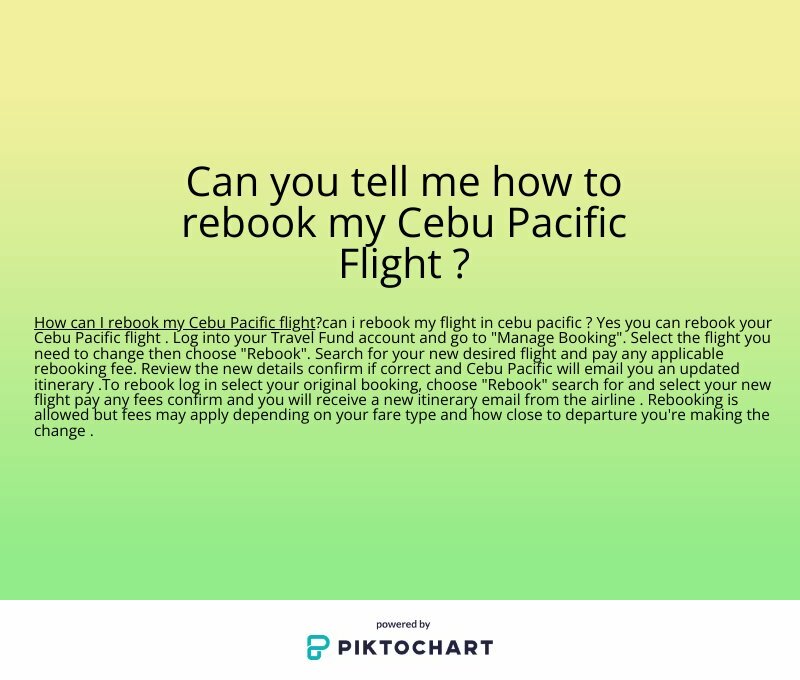 Can you tell me how to rebook my Cebu Pacific Flight ?

How can I rebook my Cebu Pacific flight?can i rebook my flight in cebu pacific ? Yes you can rebook your Cebu Pacific flight . Log into your Travel Fund account and go to "Manage Booking". Select the flight you need to change then choose "Rebook". Search for your new desired flight and pay any applicable rebooking fee. Review the new details confirm if correct and Cebu Pacific will email you an updated itinerary .To rebook log in select your original booking, choose "Rebook" search for and select your new flight pay any fees confirm and you will receive a new itinerary email from the airline . Rebooking is allowed but fees may apply depending on your fare type and how close to departure you're making the change .

powered by
PIKTOCHART