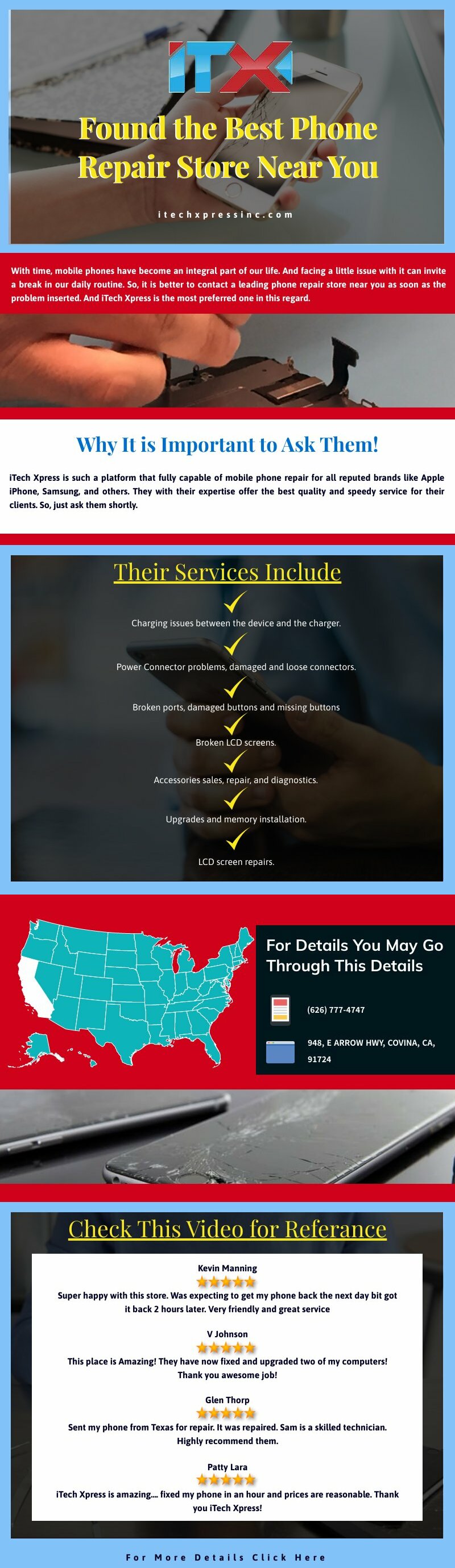 ITX

Found the Best Phone Repair Store Near You

itechxpressinc.com

With time, mobile phones have become an integral part of our life. And facing a little issue with it can invite a break in our daily routine. So, it is better to contact a leading phone repair store near you as soon as the problem inserted. And iTech Xpress is the most preferred one in this regard.

Why It is Important to Ask Them!

iTech Xpress is such a platform that fully capable of mobile phone repair for all reputed brands like Apple iPhone, Samsung, and others. They with their expertise offer the best quality and speedy service for their clients. So, just ask them shortly.

Their Services Include

Charging issues between the device and the charger.

Power Connector problems, damaged and loose connectors.

Broken ports, damaged buttons and missing buttons

Broken LCD screens.

Accessories sales, repair, and diagnostics.

Upgrades and memory installation.

LCD screen repairs.

For Details You May Go Through This Details

(626) 777-4747

948, E ARROW HWY, COVINA, CA, 91724

Check This Video for Referance

Kevin Manning

Super happy with this store. Was expecting to get my phone back the next day bit got it back 2 hours later. Very friendly and great service

V Johnson

This place is Amazing! They have now fixed and upgraded two of my computers! Thank you awesome job!

Glen Thorp

Sent my phone from Texas for repair. It was repaired. Sam is a skilled technician. Highly recommend them.

Patty Lara

iTech Xpress is amazing.... fixed my phone in an hour and prices are reasonable. Thank you iTech Xpress!

For More Details Click Here