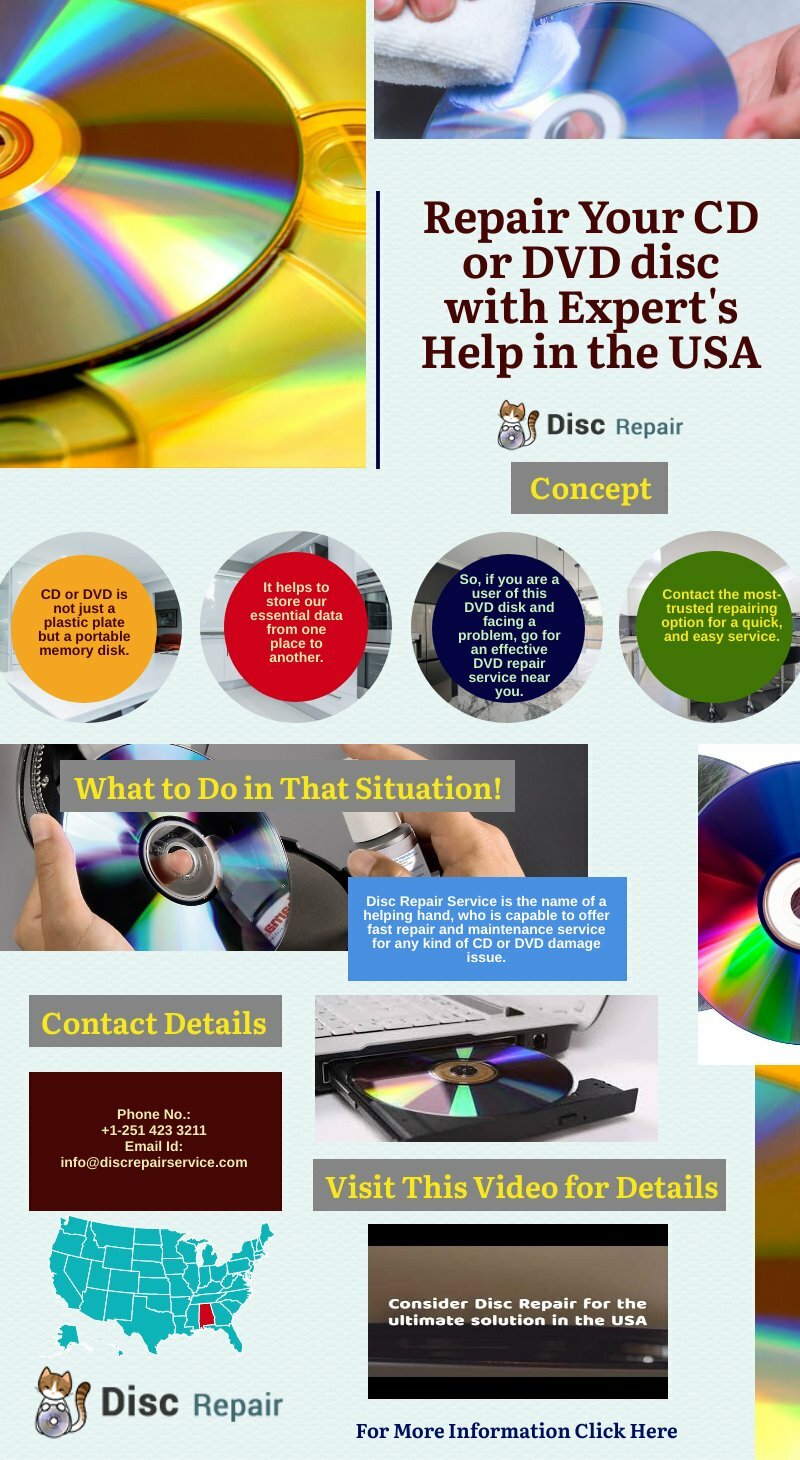 Repair Your CD or DVD disc with Expert's Help in the USA

Disc Repair

Concept

CD or DVD is not just a plastic plate but a portable memory disk.

It helps to store our essential data from one place to another.

So, if you are a user of this DVD disk and facing a problem, go for an effective DVD repair service near you.

Contact the most-trusted repairing option for a quick, and easy service.

What to Do in That Situation!

Disc Repair Service is the name of a helping hand, who is capable to offer fast repair and maintenance service for any kind of CD or DVD damage issue.

Contact Details

Phone No.:
+1-251 423 3211
Email Id:
info@discrepairservice.com

Visit This Video for Details

Consider Disc Repair for the ultimate solution in the USA

Disc Repair

For More Information Click Here