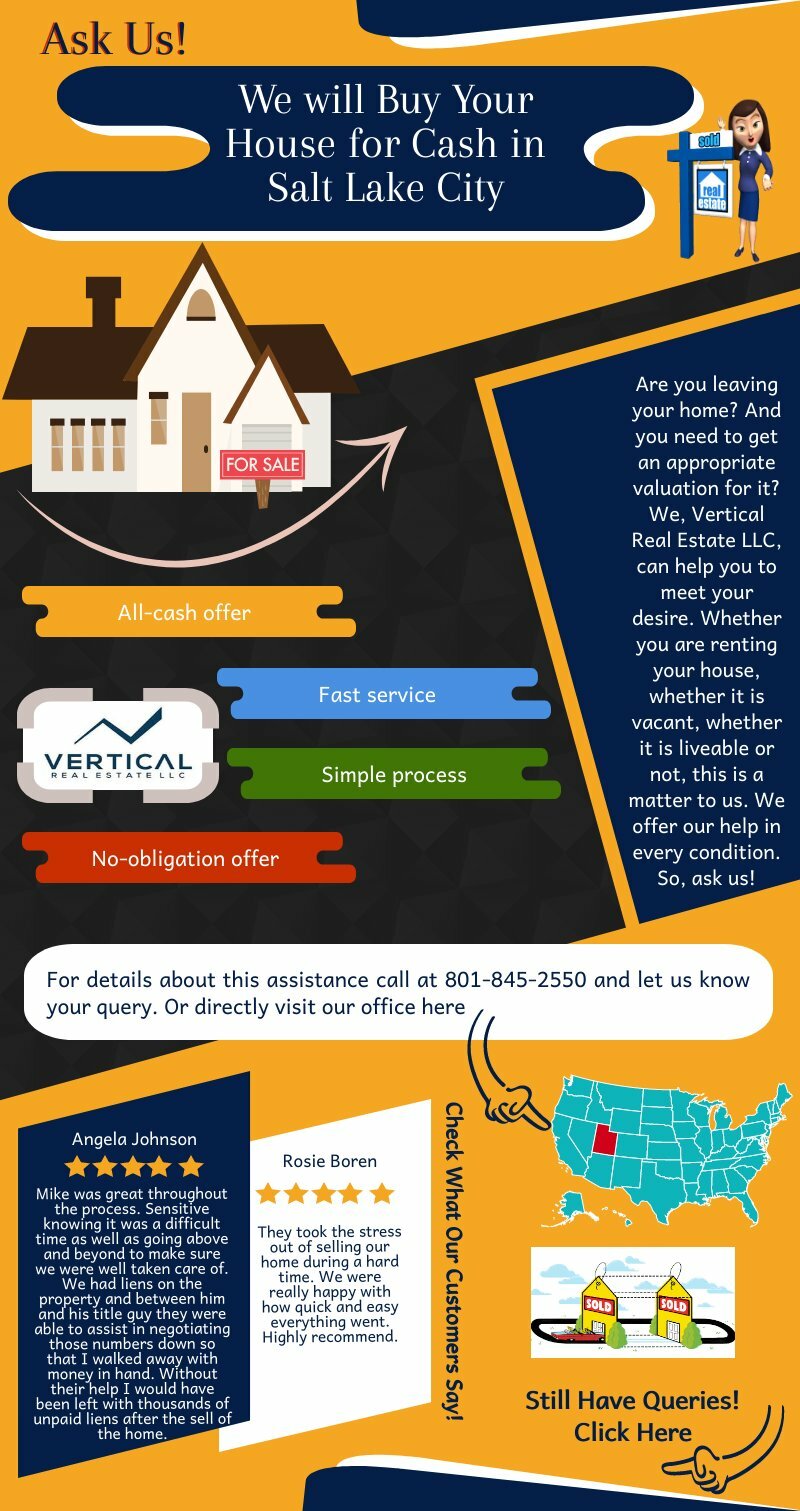 Ask Us!

We will Buy Your House for Cash in Salt Lake City

sold

real estate

FOR SALE

All-cash offer

Fast service

VERTICAL REAL ESTATE LLC

Simple process

No-obligation offer

Are you leaving your home? And you need to get an appropriate valuation for it? We, Vertical Real Estate LLC, can help you to meet your desire. Whether you are renting your house, whether it is vacant, whether it is liveable or not, this is a matter to us. We offer our help in every condition. So, ask us!

For details about this assistance call at 801-845-2550 and let us know your query. Or directly visit our office here

Angela Johnson

Mike was great throughout the process. Sensitive knowing it was a difficult time as well as going above and beyond to make sure we were well taken care of. We had liens on the property and between him and his title guy they were able to assist in negotiating those numbers down so that I walked away with money in hand. Without their help I would have been left with thousands of unpaid liens after the sell of the home.

Rosie Boren

They took the stress out of selling our home during a hard time. We were really happy with how quick and easy everything went. Highly recommend.

Check What Our Customers Say!

SOLD

SOLD

Still Have Queries! Click Here