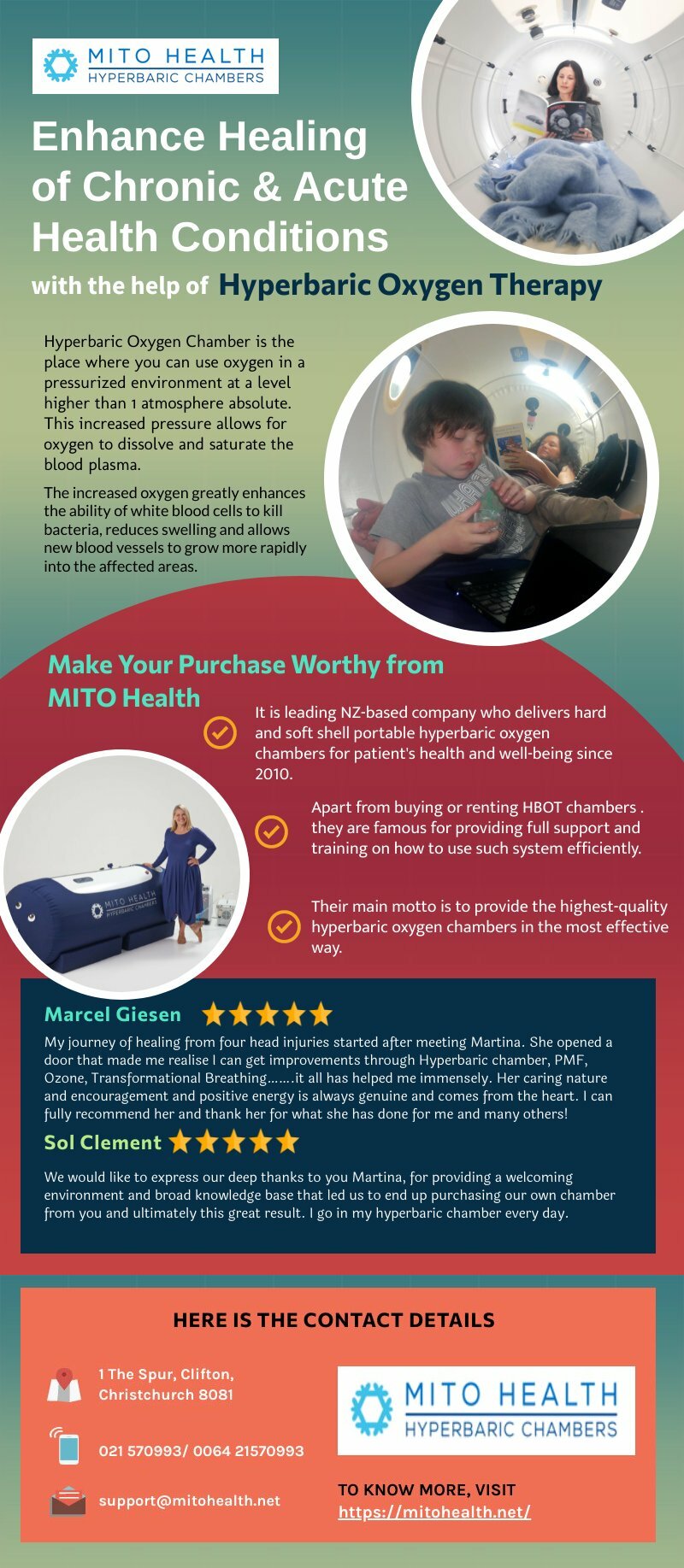 MITO HEALTH
HYPERBARIC CHAMBERS

Enhance Healing of Chronic & Acute Health Conditions

with the help of Hyperbaric Oxygen Therapy

Hyperbaric Oxygen Chamber is the place where you can use oxygen in a pressurized environment at a level higher than 1 atmosphere absolute. This increased pressure allows for oxygen to dissolve and saturate the blood plasma.

The increased oxygen greatly enhances the ability of white blood cells to kill bacteria, reduces swelling and allows new blood vessels to grow more rapidly into the affected areas.

Make Your Purchase Worthy from MITO Health

It is leading NZ-based company who delivers hard and soft shell portable hyperbaric oxygen chambers for patient's health and well-being since 2010.

Apart from buying or renting HBOT chambers . they are famous for providing full support and training on how to use such system efficiently.

Their main motto is to provide the highest-quality hyperbaric oxygen chambers in the most effective way.

MITO HEALTH
HYPERBARIC CHAMBERS

Marcel Giesen

My journey of healing from four head injuries started after meeting Martina. She opened a door that made me realise I can get improvements through Hyperbaric chamber, PMF, Ozone, Transformational Breathing.......it all has helped me immensely. Her caring nature and encouragement and positive energy is always genuine and comes from the heart. I can fully recommend her and thank her for what she has done for me and many others!

Sol Clement

We would like to express our deep thanks to you Martina, for providing a welcoming environment and broad knowledge base that led us to end up purchasing our own chamber from you and ultimately this great result. I go in my hyperbaric chamber every day.

HERE IS THE CONTACT DETAILS

1 The Spur, Clifton, Christchurch 8081

021 570993/ 0064 21570993

support@mitohealth.net

MITO HEALTH
HYPERBARIC CHAMBERS

TO KNOW MORE, VISIT
https://mitohealth.net/