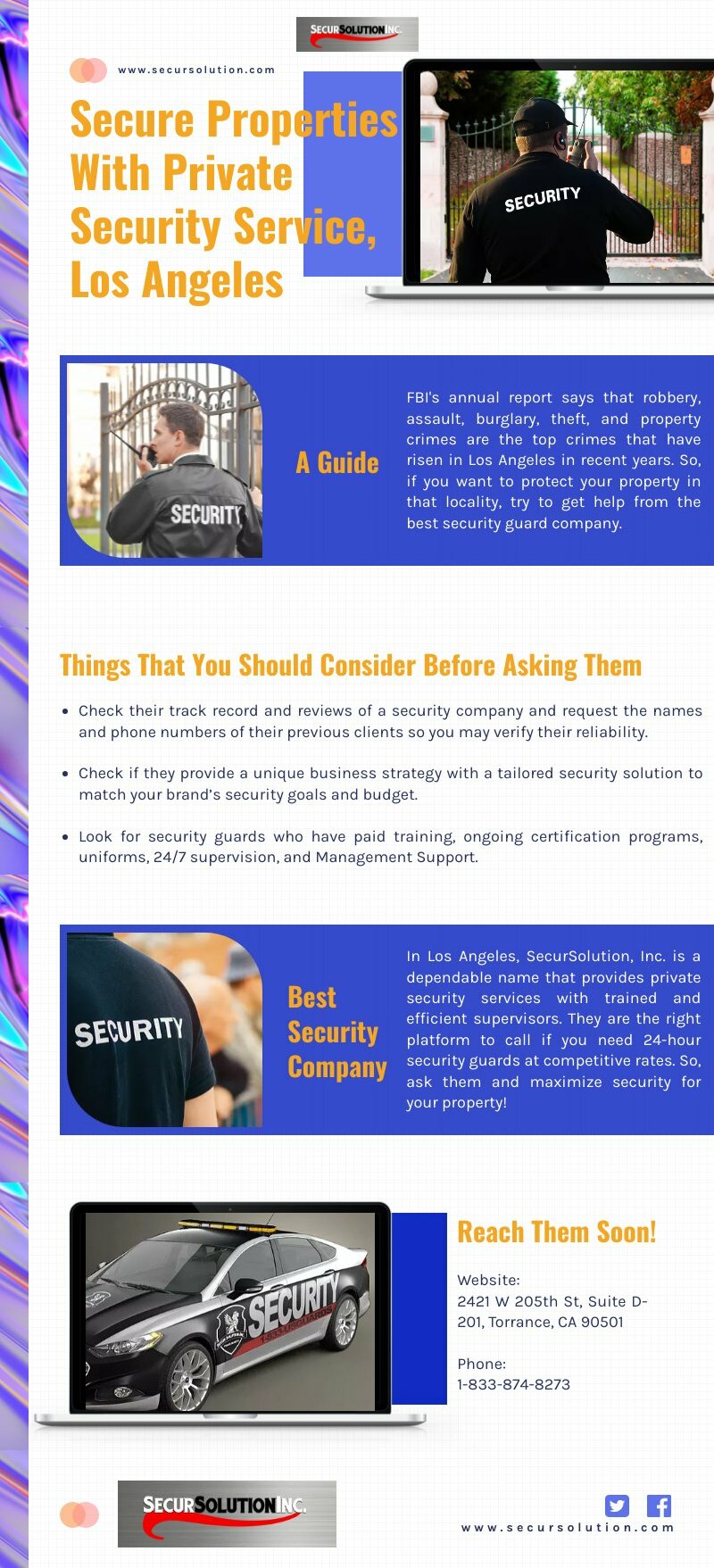 SECURSOLUTION INC.

www.secursolution.com

Secure Properties With Private Security Service, Los Angeles

SECURITY

SECURITY

A Guide

FBI's annual report says that robbery, assault, burglary, theft, and property crimes are the top crimes that have risen in Los Angeles in recent years. So, if you want to protect your property in that locality, try to get help from the best security guard company.

Things That You Should Consider Before Asking Them

• Check their track record and reviews of a security company and request the names and phone numbers of their previous clients so you may verify their reliability.

• Check if they provide a unique business strategy with a tailored security solution to match your brand's security goals and budget.

• Look for security guards who have paid training, ongoing certification programs, uniforms, 24/7 supervision, and Management Support.

SECURITY

Best Security Company

In Los Angeles, SecurSolution, Inc. is a dependable name that provides private security services with trained and efficient supervisors. They are the right platform to call if you need 24-hour security guards at competitive rates. So, ask them and maximize security for your property!

SECURITY

Reach Them Soon!

Website:
2421 W 205th St, Suite D-201, Torrance, CA 90501

Phone:
1-833-874-8273

SECURSOLUTION INC.

www.secursolution.com