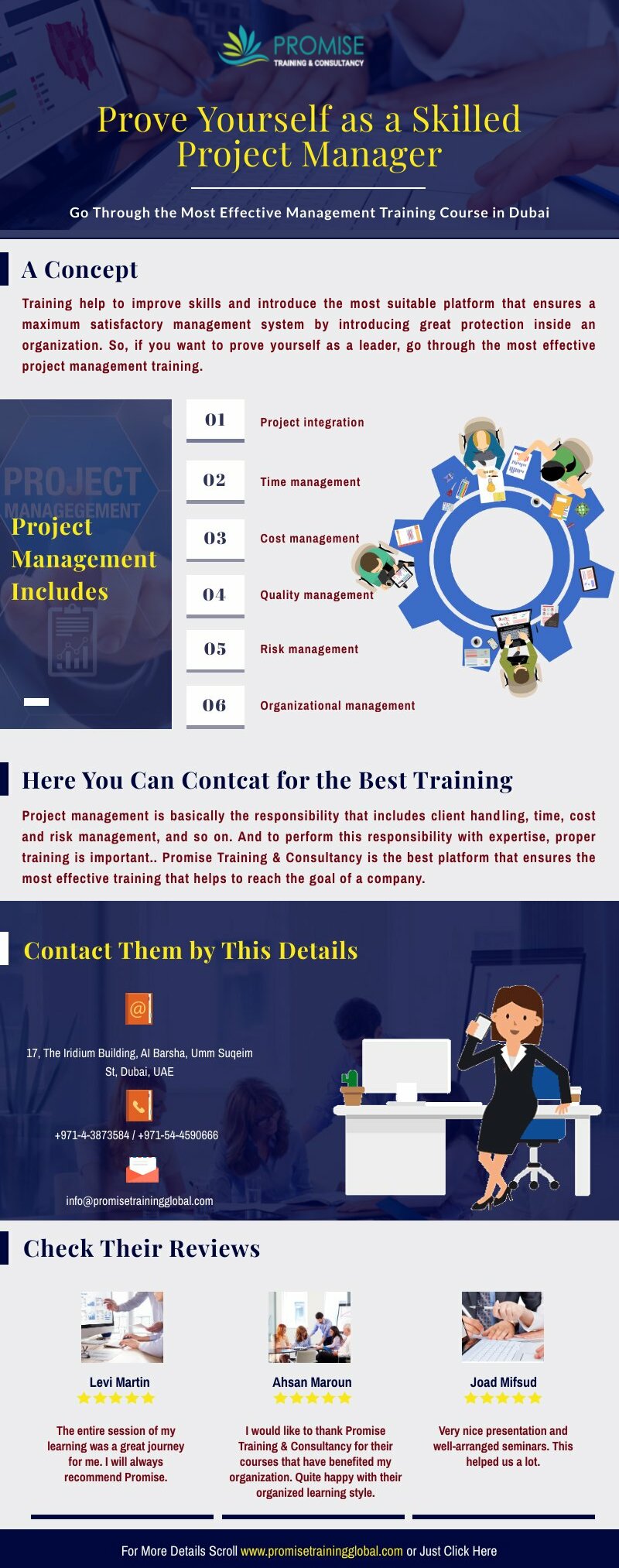 PROMISE
TRAINING & CONSULTANCY

Prove Yourself as a Skilled Project Manager

Go Through the Most Effective Management Training Course in Dubai

A Concept

Training help to improve skills and introduce the most suitable platform that ensures a maximum satisfactory management system by introducing great protection inside an organization. So, if you want to prove yourself as a leader, go through the most effective project management training.

PROJECT MANAGEGEMENT

Project Management Includes

01 Project integration

02 Time management

03 Cost management

04 Quality management

05 Risk management

06 Organizational management

Here You Can Contcat for the Best Training

Project management is basically the responsibility that includes client handling, time, cost and risk management, and so on. And to perform this responsibility with expertise, proper training is important.. Promise Training & Consultancy is the best platform that ensures the most effective training that helps to reach the goal of a company.

Contact Them by This Details

17, The Iridium Building, Al Barsha, Umm Suqeim St, Dubai, UAE

+971-4-3873584 / +971-54-4590666

info@promisetrainingglobal.com

Check Their Reviews

Levi Martin

The entire session of my learning was a great journey for me. I will always recommend Promise.

Ahsan Maroun

I would like to thank Promise Training & Consultancy for their courses that have benefited my organization. Quite happy with their organized learning style.

Joad Mifsud

Very nice presentation and well-arranged seminars. This helped us a lot.

For More Details Scroll www.promisetrainingglobal.com or Just Click Here