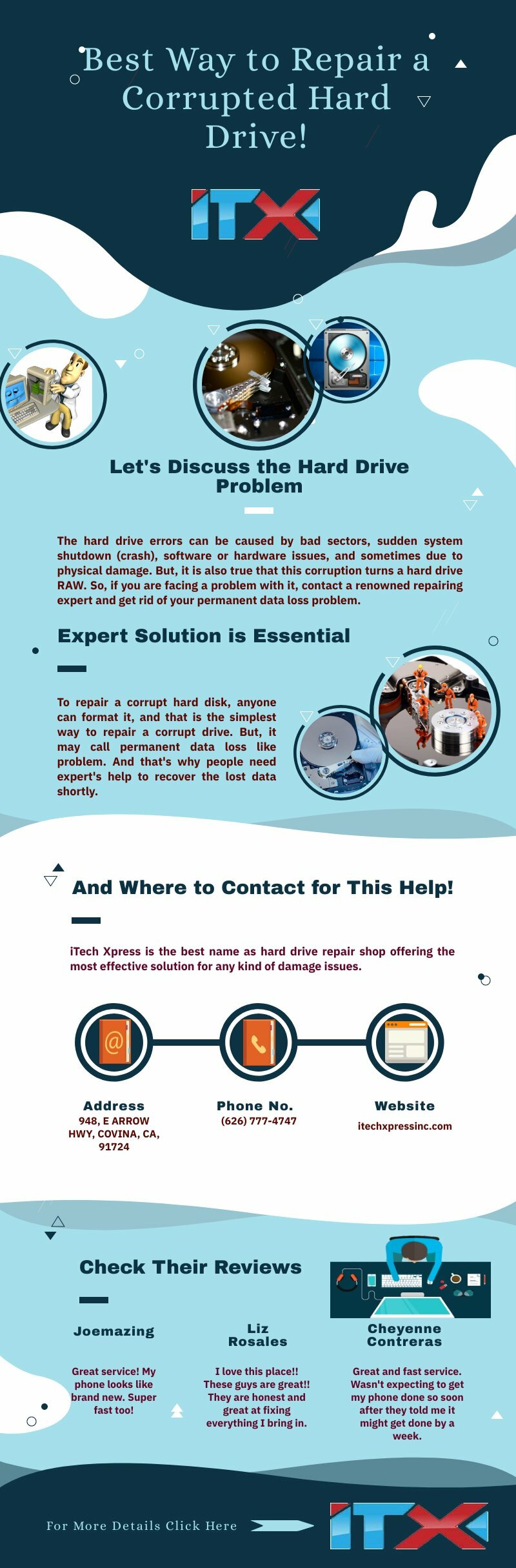 Best Way to Repair a Corrupted Hard Drive!

ITX

Let's Discuss the Hard Drive Problem

The hard drive errors can be caused by bad sectors, sudden system shutdown (crash), software or hardware issues, and sometimes due to physical damage. But, it is also true that this corruption turns a hard drive RAW. So, if you are facing a problem with it, contact a renowned repairing expert and get rid of your permanent data loss problem.

Expert Solution is Essential

To repair a corrupt hard disk, anyone can format it, and that is the simplest way to repair a corrupt drive. But, it may call permanent data loss like problem. And that's why people need expert's help to recover the lost data shortly.

And Where to Contact for This Help!

iTech Xpress is the best name as hard drive repair shop offering the most effective solution for any kind of damage issues.

Address
948, E ARROW HWY, COVINA, CA, 91724

Phone No.
(626) 777-4747

Website
itechxpressinc.com

Check Their Reviews

Joemazing
Great service! My phone looks like brand new. Super fast too!

Liz Rosales
I love this place!! These guys are great!! They are honest and great at fixing everything I bring in.

Cheyenne Contreras
Great and fast service. Wasn't expecting to get my phone done so soon after they told me it might get done by a week.

For More Details Click Here

ITX