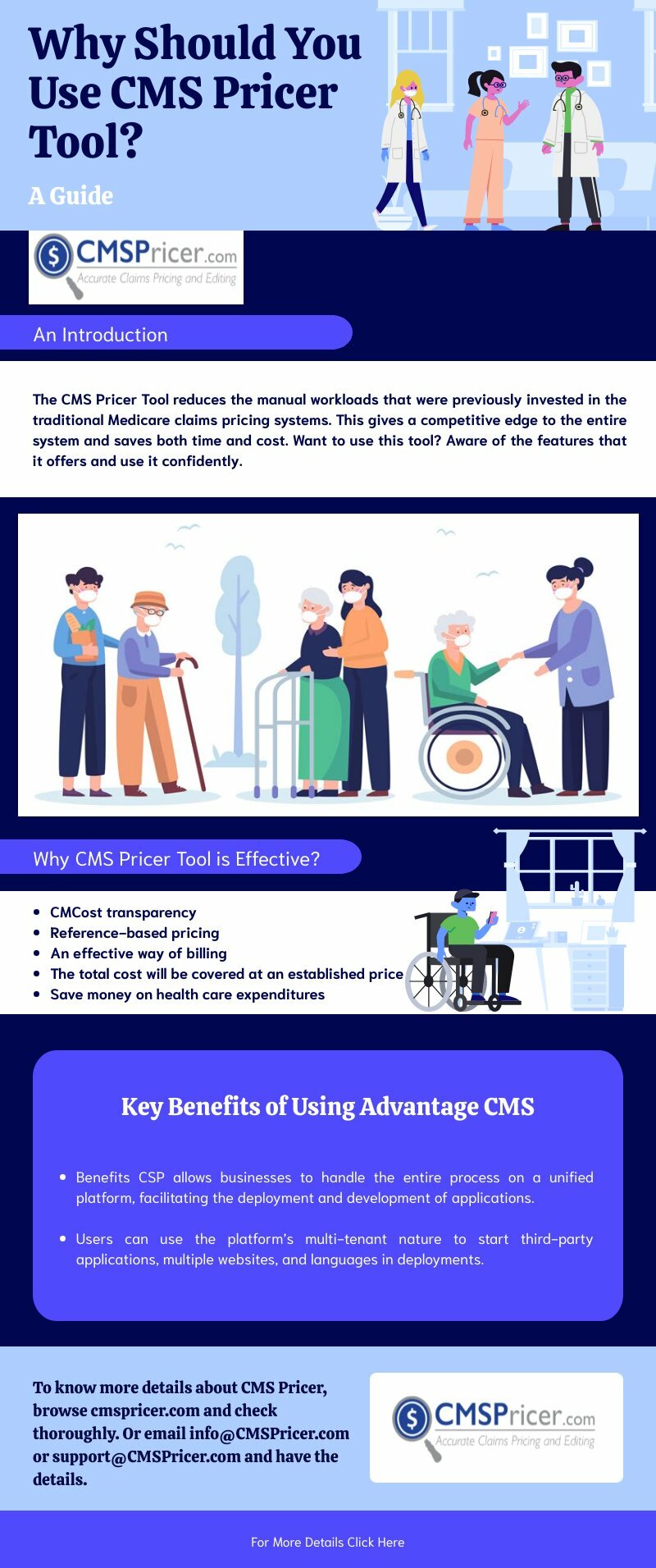 Why Should You Use CMS Pricer Tool?

A Guide

$ CMSPricer.com
Accurate Claims Pricing and Editing

An Introduction

The CMS Pricer Tool reduces the manual workloads that were previously invested in the traditional Medicare claims pricing systems. This gives a competitive edge to the entire system and saves both time and cost. Want to use this tool? Aware of the features that it offers and use it confidently.

Why CMS Pricer Tool is Effective?

- CMCost transparency
- Reference-based pricing
- An effective way of billing
- The total cost will be covered at an established price
- Save money on health care expenditures

Key Benefits of Using Advantage CMS

- Benefits CSP allows businesses to handle the entire process on a unified platform, facilitating the deployment and development of applications.
- Users can use the platform's multi-tenant nature to start third-party applications, multiple websites, and languages in deployments.

To know more details about CMS Pricer, browse cmspricer.com and check thoroughly. Or email info@CMSPricer.com or support@CMSPricer.com and have the details.

$ CMSPricer.com
Accurate Claims Pricing and Editing

For More Details Click Here