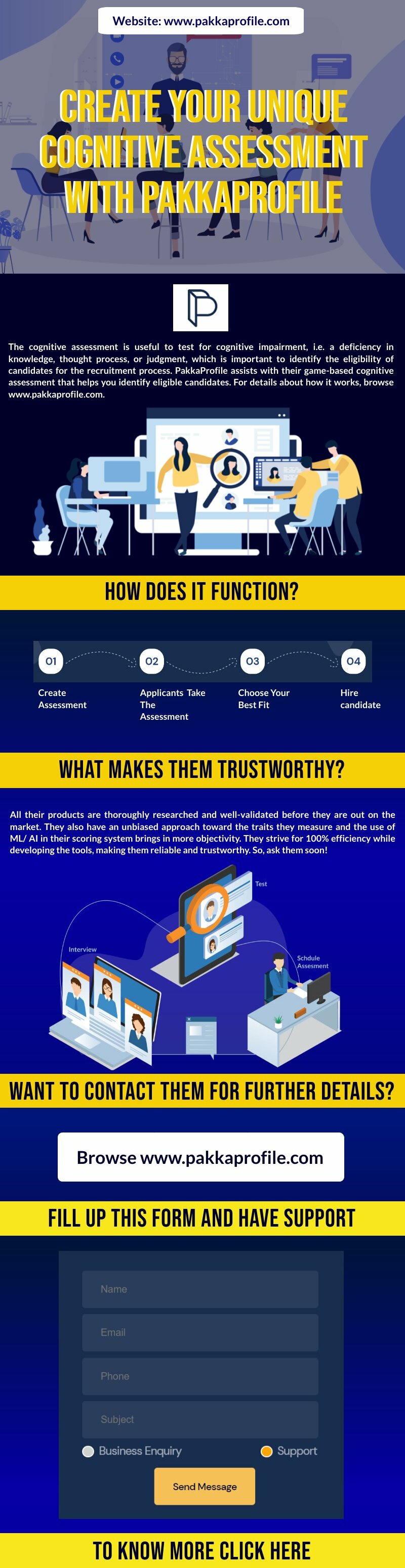 Website: www.pakkaprofile.com

CREATE YOUR UNIQUE COGNITIVE ASSESSMENT WITH PAKKAPROFILE

The cognitive assessment is useful to test for cognitive impairment, i.e. a deficiency in knowledge, thought process, or judgment, which is important to identify the eligibility of candidates for the recruitment process. PakkaProfile assists with their game-based cognitive assessment that helps you identify eligible candidates. For details about how it works, browse www.pakkaprofile.com.

HOW DOES IT FUNCTION?

01
Create Assessment

02
Applicants Take The Assessment

03
Choose Your Best Fit

04
Hire candidate

WHAT MAKES THEM TRUSTWORTHY?

All their products are thoroughly researched and well-validated before they are out on the market. They also have an unbiased approach toward the traits they measure and the use of ML/ AI in their scoring system brings in more objectivity. They strive for 100% efficiency while developing the tools, making them reliable and trustworthy. So, ask them soon!

Test
Interview
Schdule Assesment

WANT TO CONTACT THEM FOR FURTHER DETAILS?

Browse www.pakkaprofile.com

FILL UP THIS FORM AND HAVE SUPPORT

Name
Email
Phone
Subject
Business Enquiry
Support
Send Message

TO KNOW MORE CLICK HERE