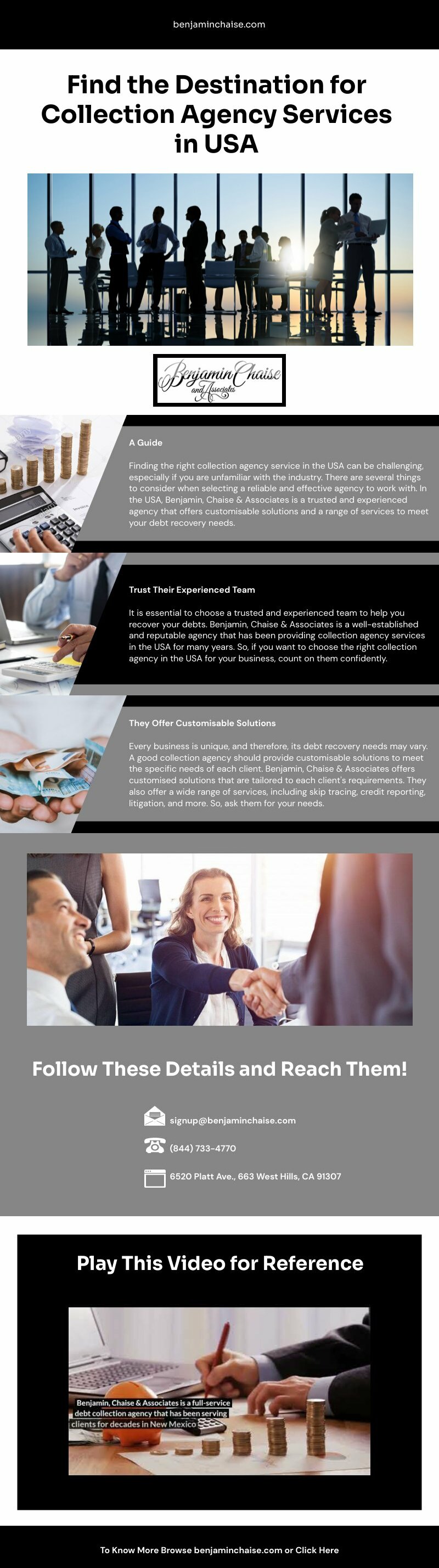 benjaminchaise.com

Find the Destination for Collection Agency Services in USA

Benjamin Chaise and Associates

A Guide

Finding the right collection agency service in the USA can be challenging, especially if you are unfamiliar with the industry. There are several things to consider when selecting a reliable and effective agency to work with. In the USA, Benjamin, Chaise & Associates is a trusted and experienced agency that offers customisable solutions and a range of services to meet your debt recovery needs.

Trust Their Experienced Team

It is essential to choose a trusted and experienced team to help you recover your debts. Benjamin, Chaise & Associates is a well-established and reputable agency that has been providing collection agency services in the USA for many years. So, if you want to choose the right collection agency in the USA for your business, count on them confidently.

They Offer Customisable Solutions

Every business is unique, and therefore, its debt recovery needs may vary. A good collection agency should provide customisable solutions to meet the specific needs of each client. Benjamin, Chaise & Associates offers customised solutions that are tailored to each client's requirements. They also offer a wide range of services, including skip tracing, credit reporting, litigation, and more. So, ask them for your needs.

Follow These Details and Reach Them!

signup@benjaminchaise.com

(844) 733-4770

6520 Platt Ave., 663 West Hills, CA 91307

Play This Video for Reference

Benjamin, Chaise & Associates is a full-service debt collection agency that has been serving clients for decades in New Mexico

To Know More Browse benjaminchaise.com or Click Here