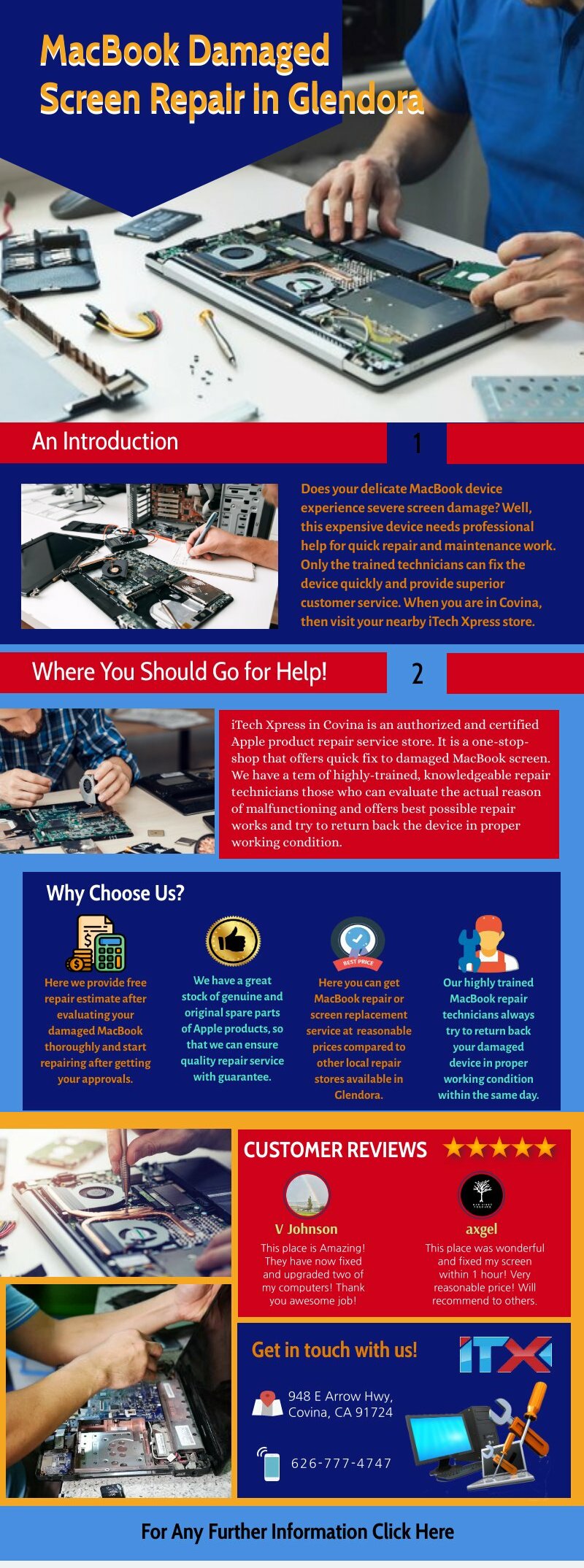 MacBook Damaged Screen Repair in Glendora

An Introduction

1

Does your delicate MacBook device experience severe screen damage? Well, this expensive device needs professional help for quick repair and maintenance work. Only the trained technicians can fix the device quickly and provide superior customer service. When you are in Covina, then visit your nearby iTech Xpress store.

Where You Should Go for Help!

2

iTech Xpress in Covina is an authorized and certified Apple product repair service store. It is a one-stop-shop that offers quick fix to damaged MacBook screen. We have a tem of highly-trained, knowledgeable repair technicians those who can evaluate the actual reason of malfunctioning and offers best possible repair works and try to return back the device in proper working condition.

Why Choose Us?

Here we provide free repair estimate after evaluating your damaged MacBook thoroughly and start repairing after getting your approvals.

We have a great stock of genuine and original spare parts of Apple products, so that we can ensure quality repair service with guarantee.

BEST PRICE

Here you can get MacBook repair or screen replacement service at reasonable prices compared to other local repair stores available in Glendora.

Our highly trained MacBook repair technicians always try to return back your damaged device in proper working condition within the same day.

CUSTOMER REVIEWS

V Johnson
This place is Amazing! They have now fixed and upgraded two of my computers! Thank you awesome job!

axgel
This place was wonderful and fixed my screen within 1 hour! Very reasonable price! Will recommend to others.

Get in touch with us!

ITX

948 E Arrow Hwy, Covina, CA 91724

626-777-4747

For Any Further Information Click Here