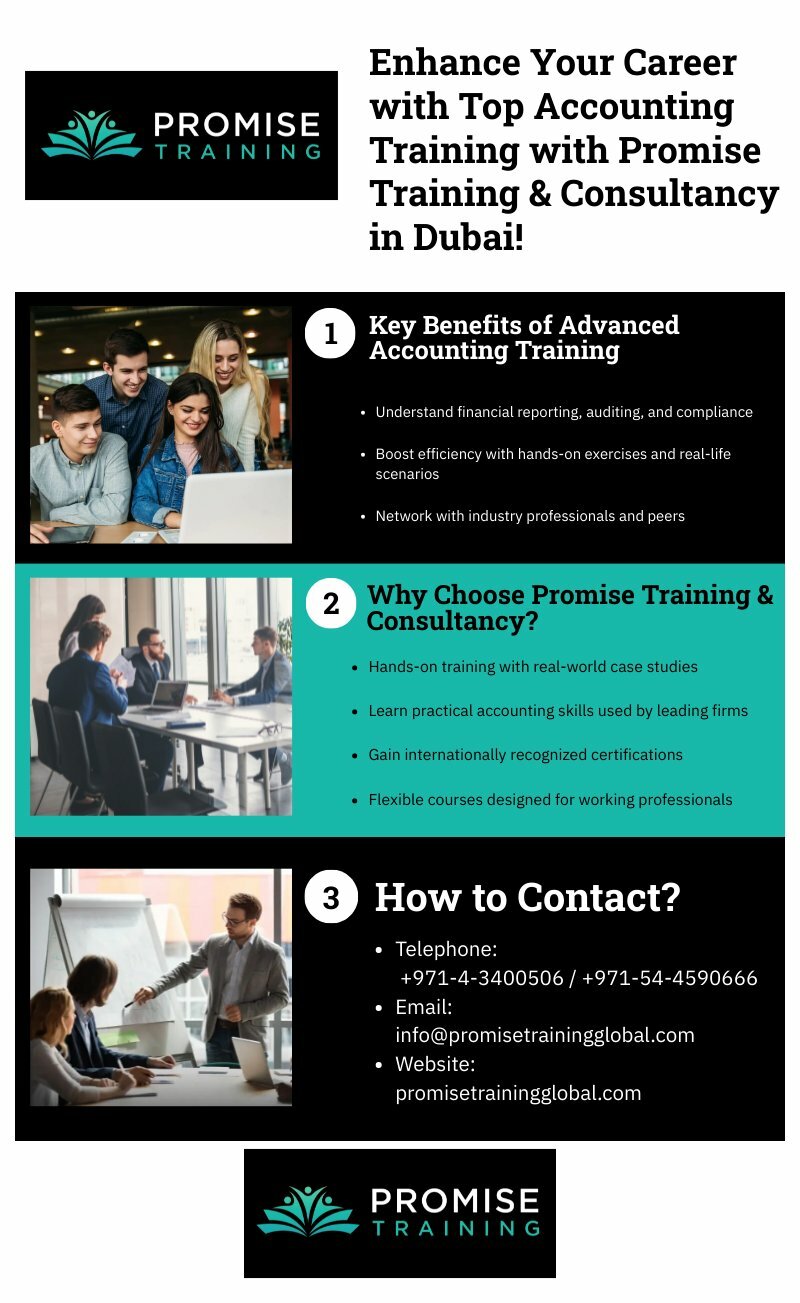 PROMISE TRAINING

Enhance Your Career with Top Accounting Training with Promise Training & Consultancy in Dubai!

1 Key Benefits of Advanced Accounting Training

- Understand financial reporting, auditing, and compliance
- Boost efficiency with hands-on exercises and real-life scenarios
- Network with industry professionals and peers

2 Why Choose Promise Training & Consultancy?

- Hands-on training with real-world case studies
- Learn practical accounting skills used by leading firms
- Gain internationally recognized certifications
- Flexible courses designed for working professionals

3 How to Contact?

- Telephone: +971-4-3400506 / +971-54-4590666
- Email: info@promisetrainingglobal.com
- Website: promisetrainingglobal.com

PROMISE TRAINING