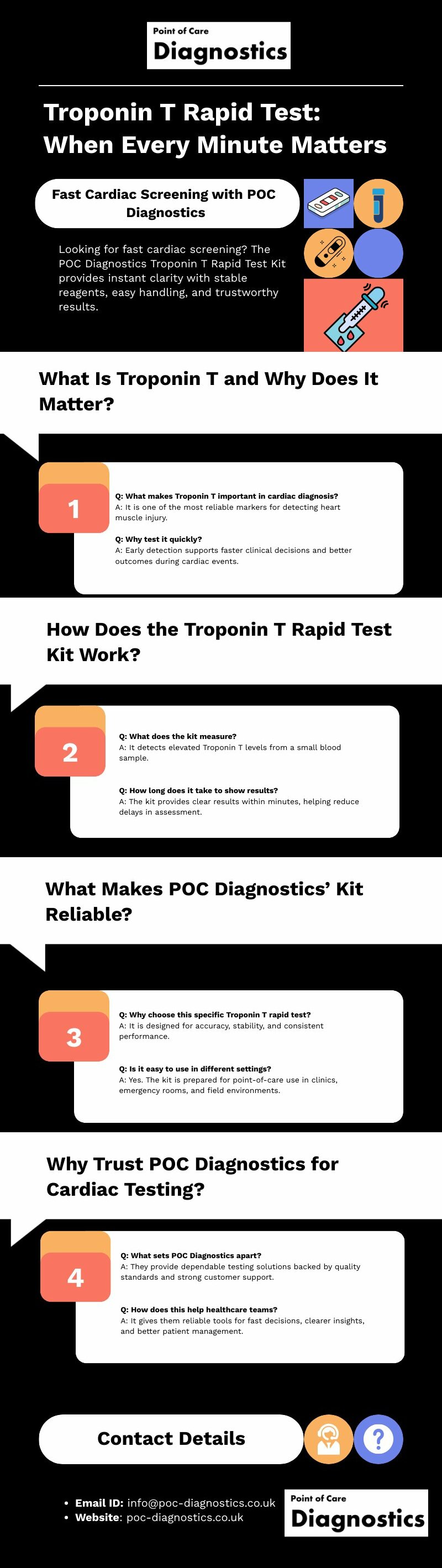 Point of Care
Diagnostics

Troponin T Rapid Test: When Every Minute Matters

Fast Cardiac Screening with POC Diagnostics

Looking for fast cardiac screening? The POC Diagnostics Troponin T Rapid Test Kit provides instant clarity with stable reagents, easy handling, and trustworthy results.

What Is Troponin T and Why Does It Matter?

1

Q: What makes Troponin T important in cardiac diagnosis?
A: It is one of the most reliable markers for detecting heart muscle injury.

Q: Why test it quickly?
A: Early detection supports faster clinical decisions and better outcomes during cardiac events.

How Does the Troponin T Rapid Test Kit Work?

2

Q: What does the kit measure?
A: It detects elevated Troponin T levels from a small blood sample.

Q: How long does it take to show results?
A: The kit provides clear results within minutes, helping reduce delays in assessment.

What Makes POC Diagnostics' Kit Reliable?

3

Q: Why choose this specific Troponin T rapid test?
A: It is designed for accuracy, stability, and consistent performance.

Q: Is it easy to use in different settings?
A: Yes. The kit is prepared for point-of-care use in clinics, emergency rooms, and field environments.

Why Trust POC Diagnostics for Cardiac Testing?

4

Q: What sets POC Diagnostics apart?
A: They provide dependable testing solutions backed by quality standards and strong customer support.

Q: How does this help healthcare teams?
A: It gives them reliable tools for fast decisions, clearer insights, and better patient management.

Contact Details

?

• Email ID: info@poc-diagnostics.co.uk
• Website: poc-diagnostics.co.uk

Point of Care
Diagnostics