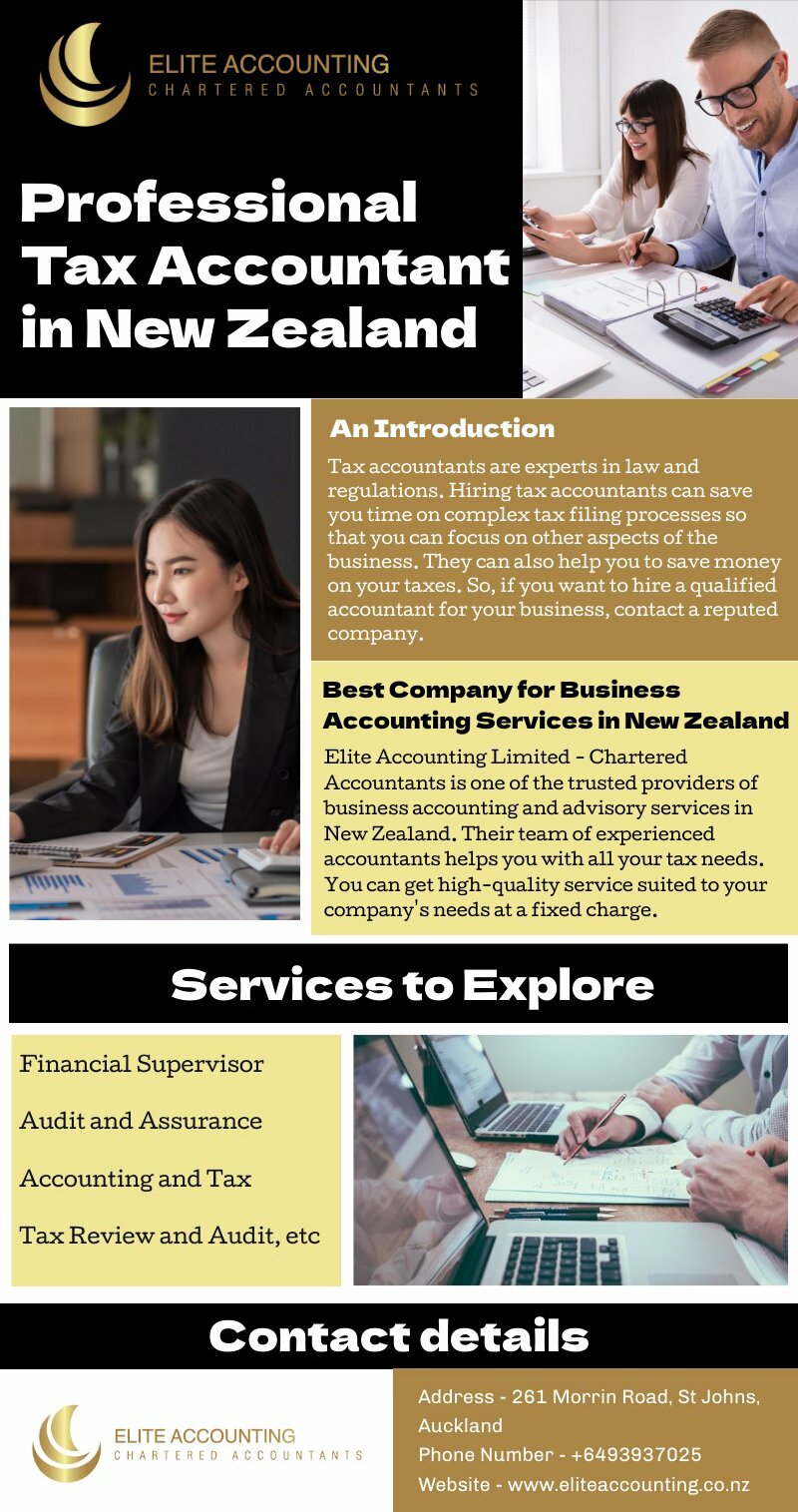 ELITE ACCOUNTING
CHARTERED ACCOUNTANTS

Professional Tax Accountant in New Zealand

An Introduction

Tax accountants are experts in law and regulations. Hiring tax accountants can save you time on complex tax filing processes so that you can focus on other aspects of the business. They can also help you to save money on your taxes. So, if you want to hire a qualified accountant for your business, contact a reputed company.

Best Company for Business Accounting Services in New Zealand

Elite Accounting Limited - Chartered Accountants is one of the trusted providers of business accounting and advisory services in New Zealand. Their team of experienced accountants helps you with all your tax needs. You can get high-quality service suited to your company's needs at a fixed charge.

Services to Explore

Financial Supervisor

Audit and Assurance

Accounting and Tax

Tax Review and Audit, etc

Contact details

ELITE ACCOUNTING
CHARTERED ACCOUNTANTS

Address - 261 Morrin Road, St Johns, Auckland
Phone Number - +6493937025
Website - www.eliteaccounting.co.nz