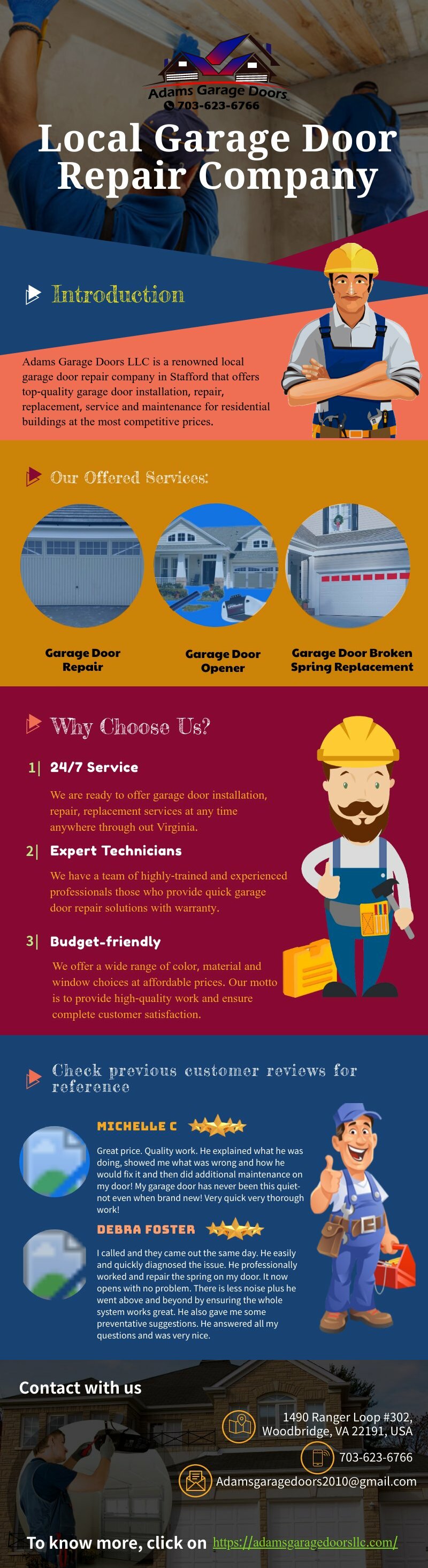 Adams Garage Doors
703-623-6766

Local Garage Door Repair Company

Introduction

Adams Garage Doors LLC is a renowned local garage door repair company in Stafford that offers top-quality garage door installation, repair, replacement, service and maintenance for residential buildings at the most competitive prices.

Our Offered Services:

Garage Door Repair

Garage Door Opener

Garage Door Broken Spring Replacement

Why Choose Us?

1| 24/7 Service

We are ready to offer garage door installation, repair, replacement services at any time anywhere through out Virginia.

2| Expert Technicians

We have a team of highly-trained and experienced professionals those who provide quick garage door repair solutions with warranty.

3| Budget-friendly

We offer a wide range of color, material and window choices at affordable prices. Our motto is to provide high-quality work and ensure complete customer satisfaction.

Check previous customer reviews for reference

MICHELLE C

Great price. Quality work. He explained what he was doing, showed me what was wrong and how he would fix it and then did additional maintenance on my door! My garage door has never been this quiet- not even when brand new! Very quick very thorough work!

DEBRA FOSTER

I called and they came out the same day. He easily and quickly diagnosed the issue. He professionally worked and repair the spring on my door. It now opens with no problem. There is less noise plus he went above and beyond by ensuring the whole system works great. He also gave me some preventative suggestions. He answered all my questions and was very nice.

Contact with us

1490 Ranger Loop #302, Woodbridge, VA 22191, USA

703-623-6766

Adamsgaragedoors2010@gmail.com

To know more, click on https://adamsgaragedoorsllc.com/