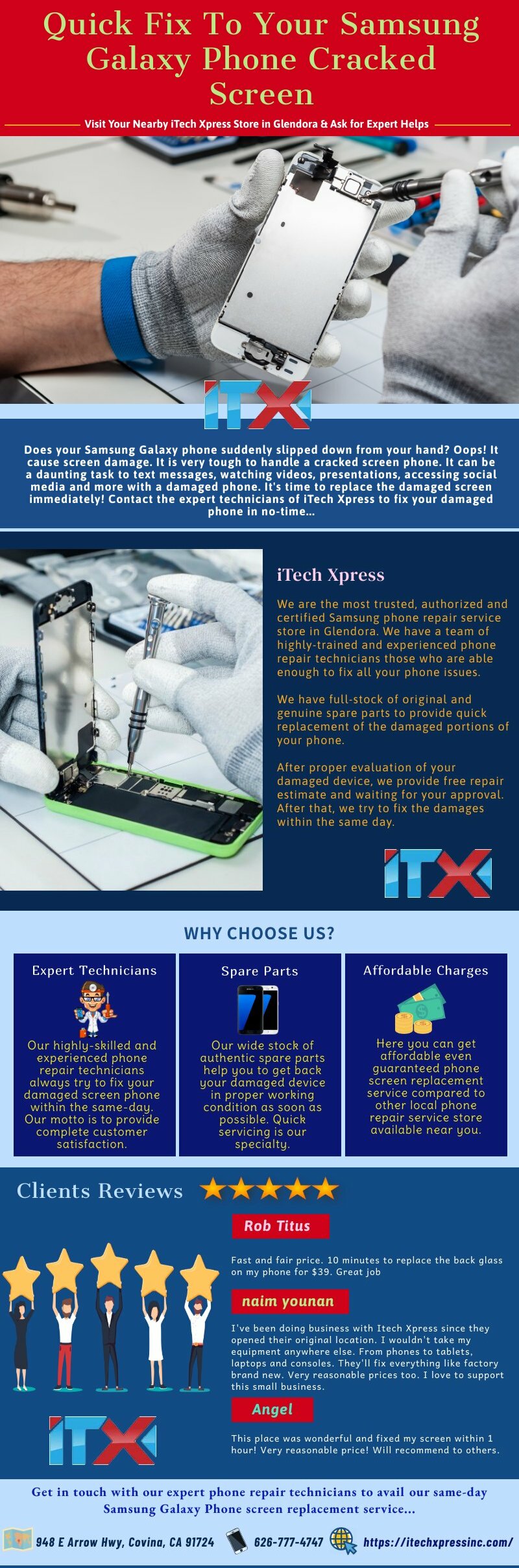 Quick Fix To Your Samsung Galaxy Phone Cracked Screen

Visit Your Nearby iTech Xpress Store in Glendora & Ask for Expert Helps

ITX

Does your Samsung Galaxy phone suddenly slipped down from your hand? Oops! It cause screen damage. It is very tough to handle a cracked screen phone. It can be a daunting task to text messages, watching videos, presentations, accessing social media and more with a damaged phone. It's time to replace the damaged screen immediately! Contact the expert technicians of iTech Xpress to fix your damaged phone in no-time...

iTech Xpress

We are the most trusted, authorized and certified Samsung phone repair service store in Glendora. We have a team of highly-trained and experienced phone repair technicians those who are able enough to fix all your phone issues.

We have full-stock of original and genuine spare parts to provide quick replacement of the damaged portions of your phone.

After proper evaluation of your damaged device, we provide free repair estimate and waiting for your approval. After that, we try to fix the damages within the same day.

ITX

WHY CHOOSE US?

Expert Technicians

Our highly-skilled and experienced phone repair technicians always try to fix your damaged screen phone within the same-day. Our motto is to provide complete customer satisfaction.

Spare Parts

Our wide stock of authentic spare parts help you to get back your damaged device in proper working condition as soon as possible. Quick servicing is our specialty.

Affordable Charges

Here you can get affordable even guaranteed phone screen replacement service compared to other local phone repair service store available near you.

Clients Reviews

Rob Titus

Fast and fair price. 10 minutes to replace the back glass on my phone for $39. Great job

naim younan

I've been doing business with Itech Xpress since they opened their original location. I wouldn't take my equipment anywhere else. From phones to tablets, laptops and consoles. They'll fix everything like factory brand new. Very reasonable prices too. I love to support this small business.

Angel

This place was wonderful and fixed my screen within 1 hour! Very reasonable price! Will recommend to others.

ITX

Get in touch with our expert phone repair technicians to avail our same-day Samsung Galaxy Phone screen replacement service...

948 E Arrow Hwy, Covina, CA 91724   626-777-4747   https://itechxpressinc.com/