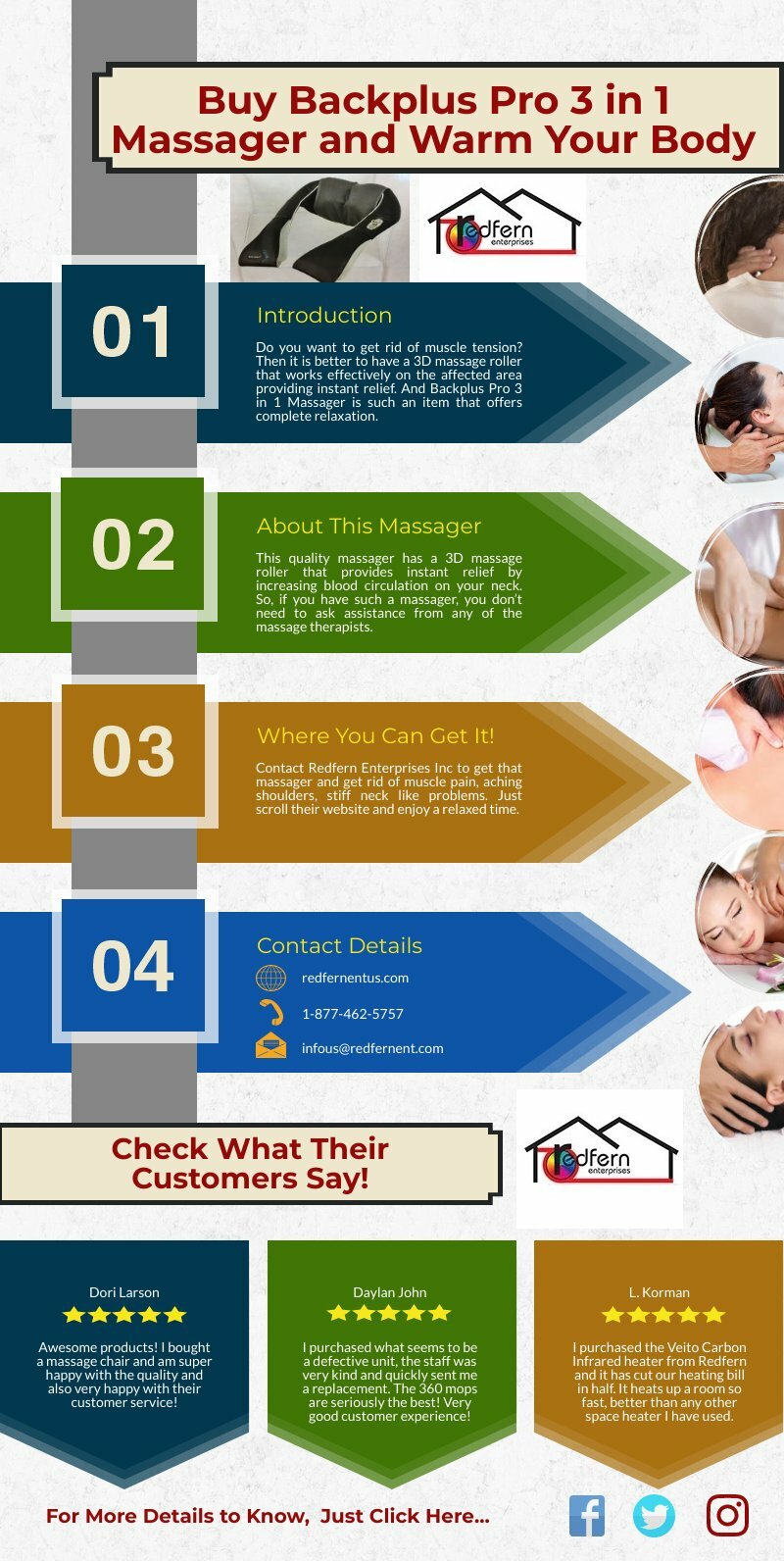 Buy Backplus Pro 3 in 1 Massager and Warm Your Body

redfern enterprises

01

Introduction

Do you want to get rid of muscle tension? Then it is better to have a 3D massage roller that works effectively on the affected area providing instant relief. And Backplus Pro 3 in 1 Massager is such an item that offers complete relaxation.

02

About This Massager

This quality massager has a 3D massage roller that provides instant relief by increasing blood circulation on your neck. So, if you have such a massager, you don't need to ask assistance from any of the massage therapists.

03

Where You Can Get It!

Contact Redfern Enterprises Inc to get that massager and get rid of muscle pain, aching shoulders, stiff neck like problems. Just scroll their website and enjoy a relaxed time.

04

Contact Details

redfernentus.com

1-877-462-5757

infous@redfernent.com

Check What Their Customers Say!

redfern enterprises

Dori Larson

Awesome products! I bought a massage chair and am super happy with the quality and also very happy with their customer service!

Daylan John

I purchased what seems to be a defective unit, the staff was very kind and quickly sent me a replacement. The 360 mops are seriously the best! Very good customer experience!

L. Korman

I purchased the Veito Carbon Infrared heater from Redfern and it has cut our heating bill in half. It heats up a room so fast, better than any other space heater I have used.

For More Details to Know, Just Click Here...