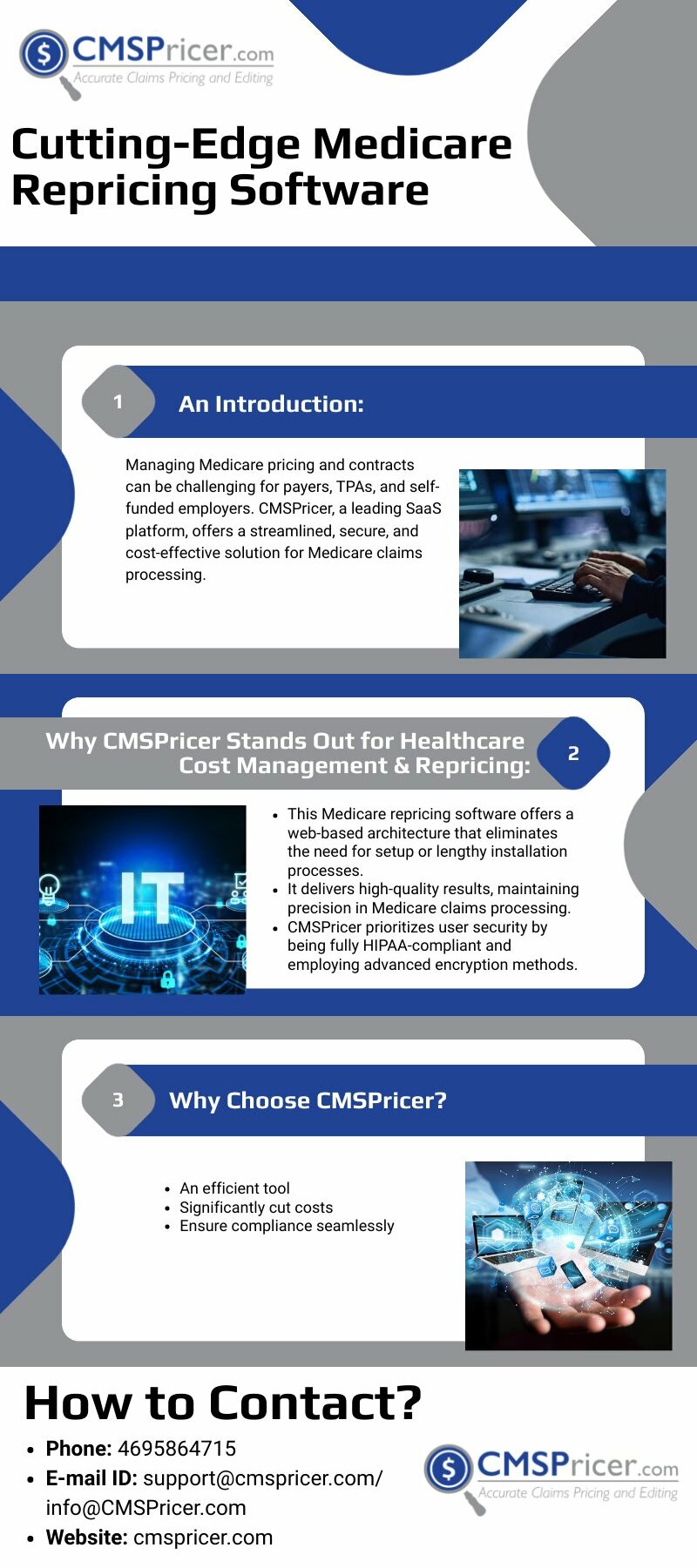 $ CMSPricer.com
Accurate Claims Pricing and Editing

Cutting-Edge Medicare Repricing Software

1 An Introduction:

Managing Medicare pricing and contracts can be challenging for payers, TPAs, and self-funded employers. CMSPricer, a leading SaaS platform, offers a streamlined, secure, and cost-effective solution for Medicare claims processing.

Why CMSPricer Stands Out for Healthcare Cost Management & Repricing: 2

IT

- This Medicare repricing software offers a web-based architecture that eliminates the need for setup or lengthy installation processes.
- It delivers high-quality results, maintaining precision in Medicare claims processing.
- CMSPricer prioritizes user security by being fully HIPAA-compliant and employing advanced encryption methods.

3 Why Choose CMSPricer?

- An efficient tool
- Significantly cut costs
- Ensure compliance seamlessly

How to Contact?

- Phone: 4695864715
- E-mail ID: support@cmspricer.com/ info@CMSPricer.com
- Website: cmspricer.com

$ CMSPricer.com
Accurate Claims Pricing and Editing