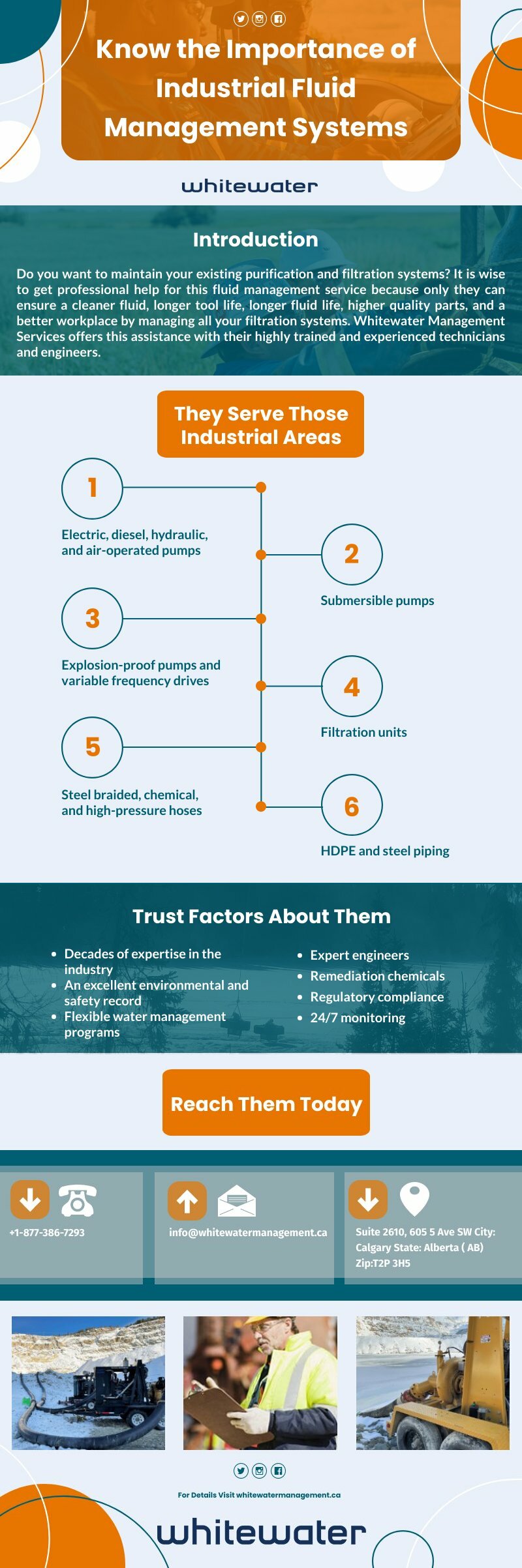 Know the Importance of Industrial Fluid Management Systems

whitewater

Introduction

Do you want to maintain your existing purification and filtration systems? It is wise to get professional help for this fluid management service because only they can ensure a cleaner fluid, longer tool life, longer fluid life, higher quality parts, and a better workplace by managing all your filtration systems. Whitewater Management Services offers this assistance with their highly trained and experienced technicians and engineers.

They Serve Those Industrial Areas

1
Electric, diesel, hydraulic, and air-operated pumps

2
Submersible pumps

3
Explosion-proof pumps and variable frequency drives

4
Filtration units

5
Steel braided, chemical, and high-pressure hoses

6
HDPE and steel piping

Trust Factors About Them

- Decades of expertise in the industry
- An excellent environmental and safety record
- Flexible water management programs

- Expert engineers
- Remediation chemicals
- Regulatory compliance
- 24/7 monitoring

Reach Them Today

+1-877-386-7293

info@whitewatermanagement.ca

Suite 2610, 605 5 Ave SW City: Calgary State: Alberta ( AB) Zip:T2P 3H5

For Details Visit whitewatermanagement.ca

whitewater