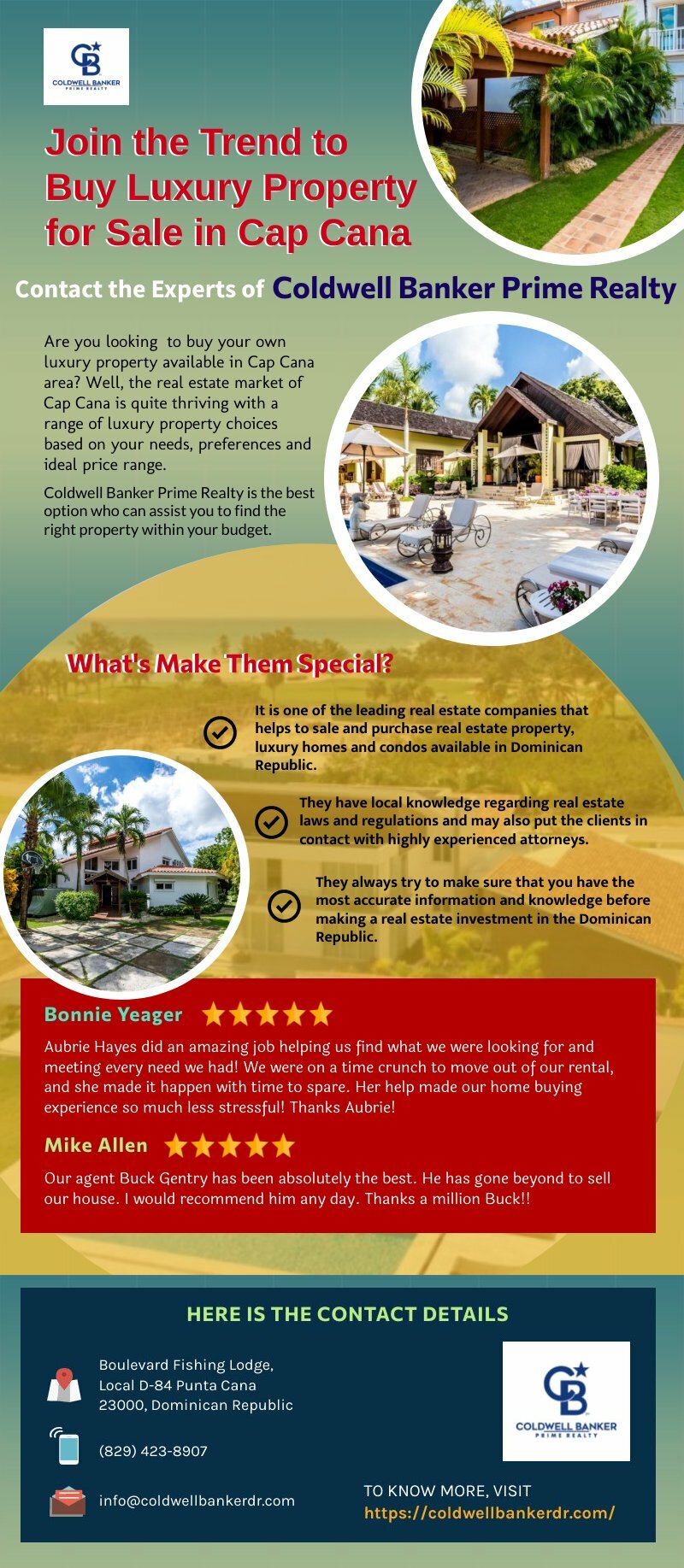 CB
COLDWELL BANKER
PRIME REALTY

Join the Trend to Buy Luxury Property for Sale in Cap Cana

Contact the Experts of Coldwell Banker Prime Realty

Are you looking to buy your own luxury property available in Cap Cana area? Well, the real estate market of Cap Cana is quite thriving with a range of luxury property choices based on your needs, preferences and ideal price range.

Coldwell Banker Prime Realty is the best option who can assist you to find the right property within your budget.

What's Make Them Special?

It is one of the leading real estate companies that helps to sale and purchase real estate property, luxury homes and condos available in Dominican Republic.

They have local knowledge regarding real estate laws and regulations and may also put the clients in contact with highly experienced attorneys.

They always try to make sure that you have the most accurate information and knowledge before making a real estate investment in the Dominican Republic.

Bonnie Yeager

Aubrie Hayes did an amazing job helping us find what we were looking for and meeting every need we had! We were on a time crunch to move out of our rental, and she made it happen with time to spare. Her help made our home buying experience so much less stressful! Thanks Aubrie!

Mike Allen

Our agent Buck Gentry has been absolutely the best. He has gone beyond to sell our house. I would recommend him any day. Thanks a million Buck!!

HERE IS THE CONTACT DETAILS

Boulevard Fishing Lodge, Local D-84 Punta Cana 23000, Dominican Republic

(829) 423-8907

info@coldwellbankerdr.com

CB
COLDWELL BANKER
PRIME REALTY

TO KNOW MORE, VISIT
https://coldwellbankerdr.com/