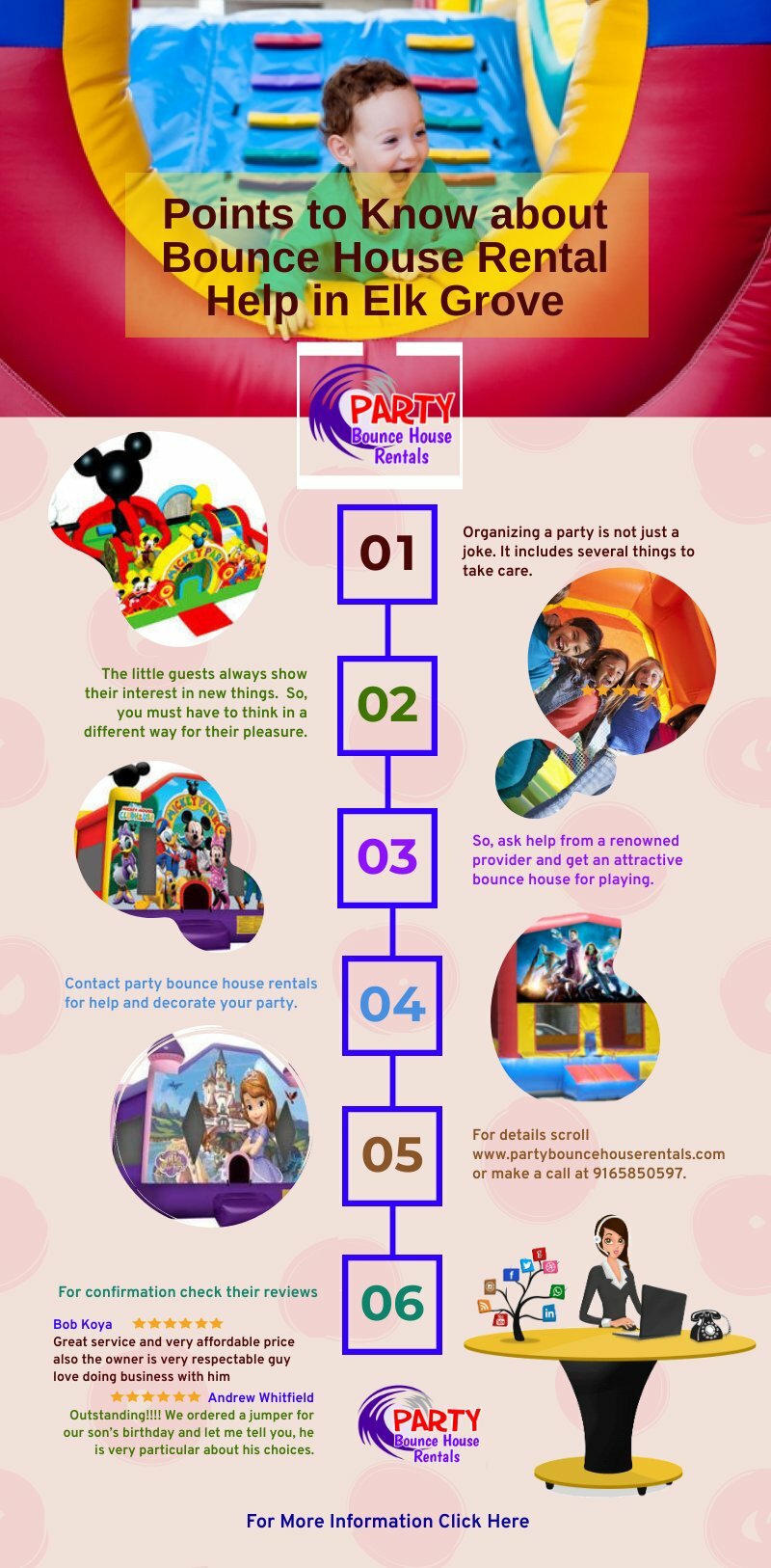 Points to Know about Bounce House Rental Help in Elk Grove

PARTY Bounce House Rentals

01

Organizing a party is not just a joke. It includes several things to take care.

02

The little guests always show their interest in new things. So, you must have to think in a different way for their pleasure.

03

So, ask help from a renowned provider and get an attractive bounce house for playing.

04

Contact party bounce house rentals for help and decorate your party.

05

For details scroll www.partybouncehouserentals.com or make a call at 9165850597.

06

For confirmation check their reviews

Bob Koya ★★★★★
Great service and very affordable price also the owner is very respectable guy love doing business with him

★★★★★ Andrew Whitfield
Outstanding!!!! We ordered a jumper for our son's birthday and let me tell you, he is very particular about his choices.

PARTY Bounce House Rentals

For More Information Click Here