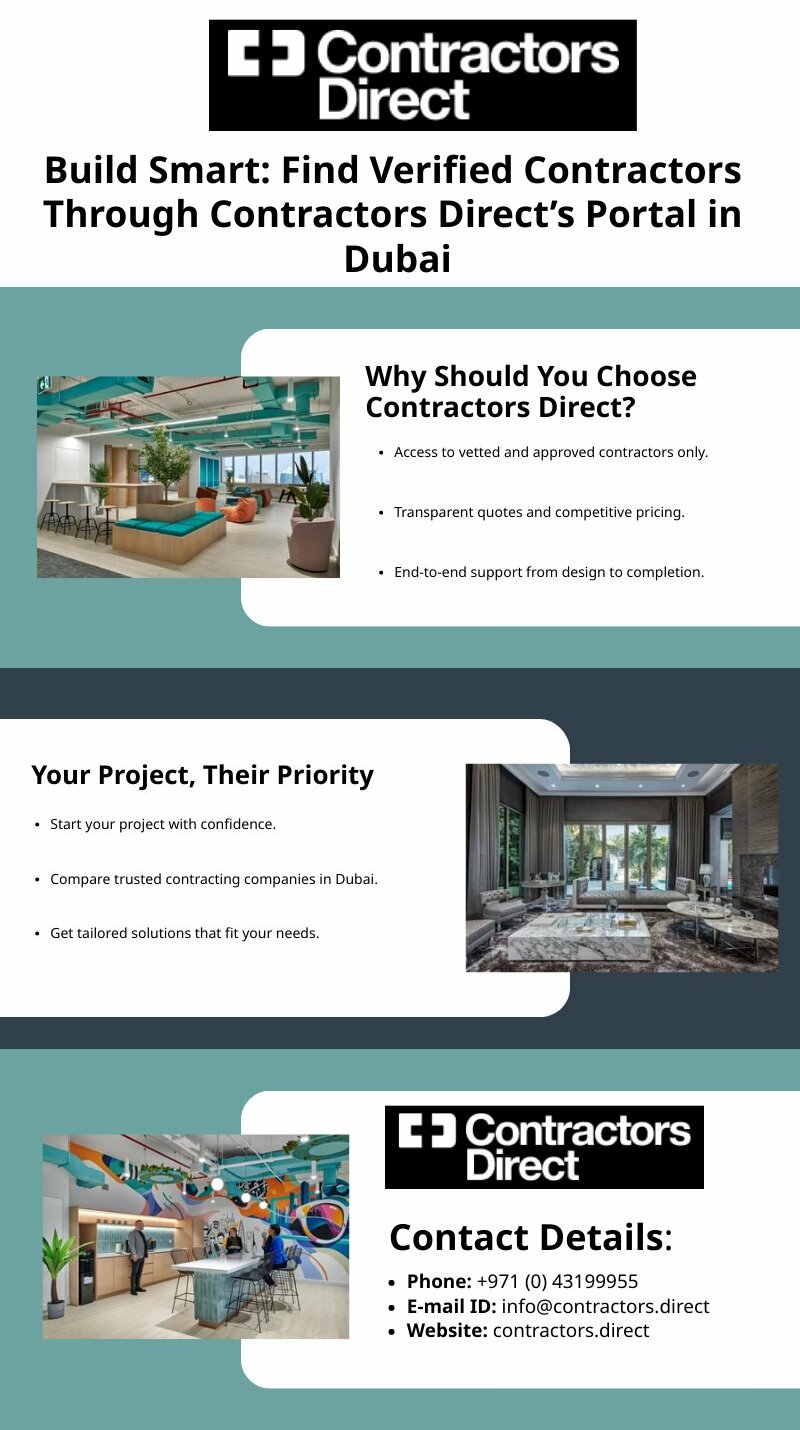 Contractors Direct

Build Smart: Find Verified Contractors Through Contractors Direct's Portal in Dubai

Why Should You Choose Contractors Direct?

- Access to vetted and approved contractors only.
- Transparent quotes and competitive pricing.
- End-to-end support from design to completion.

Your Project, Their Priority

- Start your project with confidence.
- Compare trusted contracting companies in Dubai.
- Get tailored solutions that fit your needs.

Contractors Direct

Contact Details:

- Phone: +971 (0) 43199955
- E-mail ID: info@contractors.direct
- Website: contractors.direct