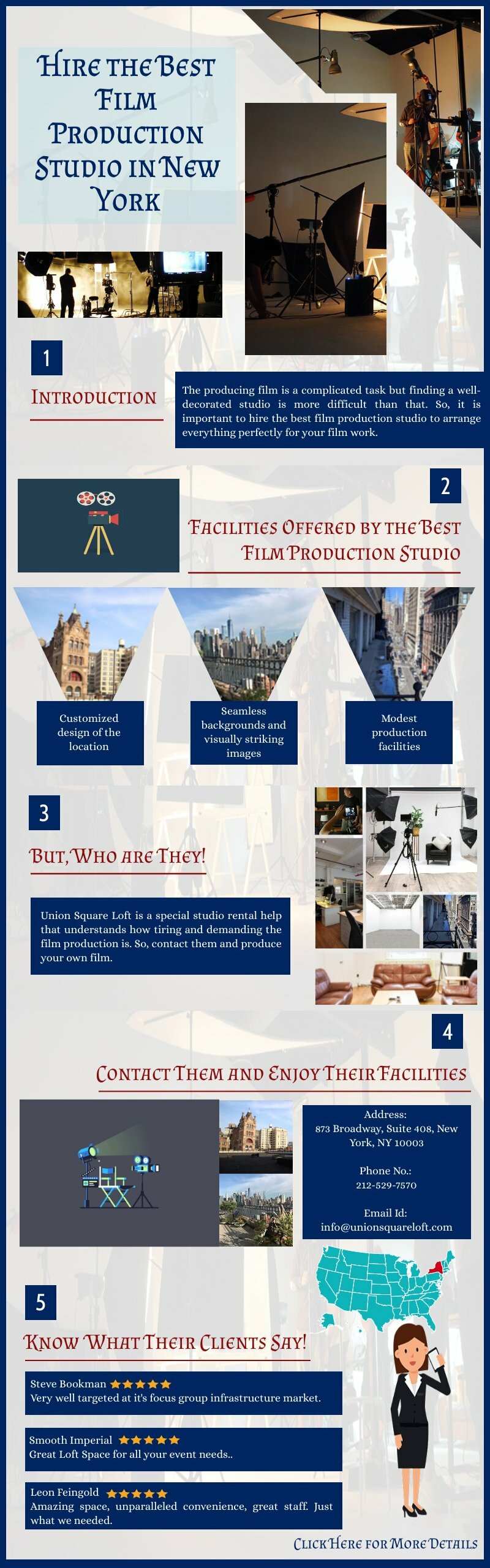 Hire the Best Film Production Studio in New York

1

Introduction

The producing film is a complicated task but finding a well-decorated studio is more difficult than that. So, it is important to hire the best film production studio to arrange everything perfectly for your film work.

2

Facilities Offered by the Best Film Production Studio

Customized design of the location

Seamless backgrounds and visually striking images

Modest production facilities

3

But, Who are They!

Union Square Loft is a special studio rental help that understands how tiring and demanding the film production is. So, contact them and produce your own film.

4

Contact Them and Enjoy Their Facilities

Address:
873 Broadway, Suite 408, New York, NY 10003

Phone No.:
212-529-7570

Email Id:
info@unionsquareloft.com

5

Know What Their Clients Say!

Steve Bookman ★★★★★
Very well targeted at it's focus group infrastructure market.

Smooth Imperial ★★★★★
Great Loft Space for all your event needs..

Leon Feingold ★★★★★
Amazing space, unparalleled convenience, great staff. Just what we needed.

Click Here for More Details