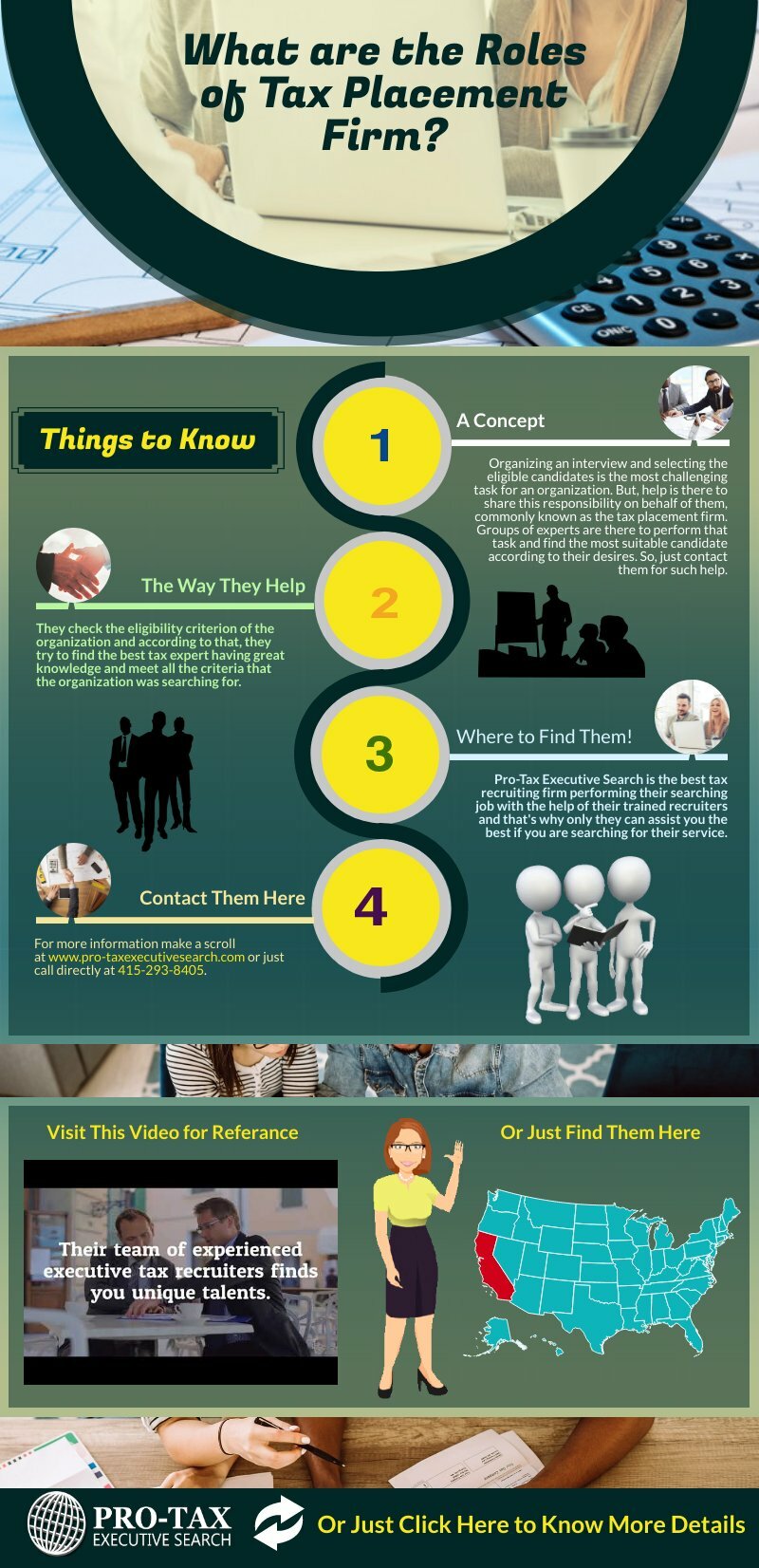 What are the Roles of Tax Placement Firm?

Things to Know

1

A Concept

Organizing an interview and selecting the eligible candidates is the most challenging task for an organization. But, help is there to share this responsibility on behalf of them, commonly known as the tax placement firm. Groups of experts are there to perform that task and find the most suitable candidate according to their desires. So, just contact them for such help.

2

The Way They Help

They check the eligibility criterion of the organization and according to that, they try to find the best tax expert having great knowledge and meet all the criteria that the organization was searching for.

3

Where to Find Them!

Pro-Tax Executive Search is the best tax recruiting firm performing their searching job with the help of their trained recruiters and that's why only they can assist you the best if you are searching for their service.

4

Contact Them Here

For more information make a scroll at www.pro-taxexecutivesearch.com or just call directly at 415-293-8405.

Visit This Video for Referance

Their team of experienced executive tax recruiters finds you unique talents.

Or Just Find Them Here

PRO-TAX EXECUTIVE SEARCH

Or Just Click Here to Know More Details