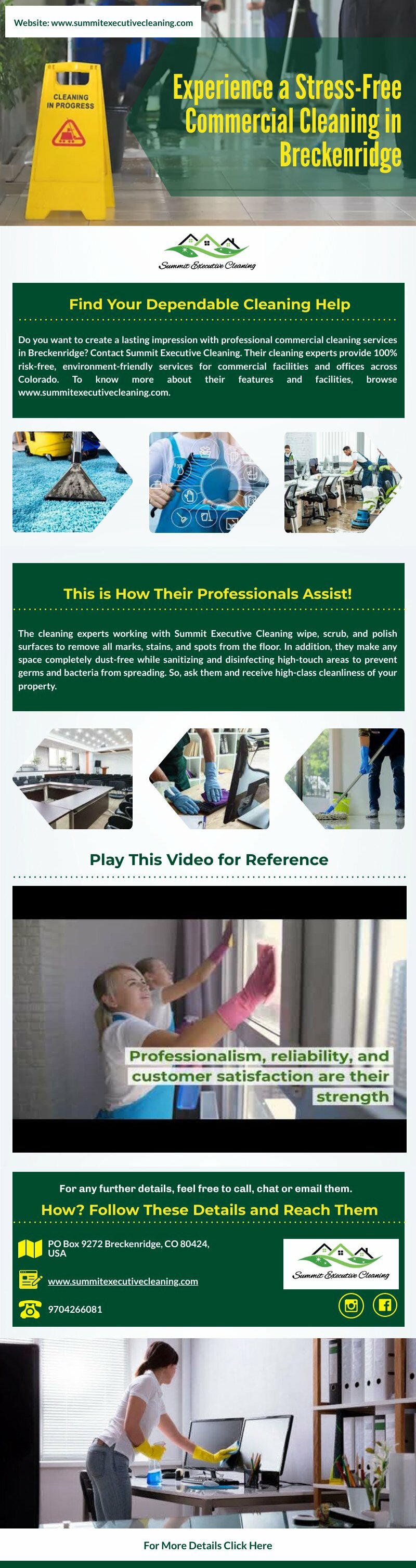 Website: www.summitexecutivecleaning.com

CLEANING IN PROGRESS

Experience a Stress-Free Commercial Cleaning in Breckenridge

Summit Executive Cleaning

Find Your Dependable Cleaning Help

Do you want to create a lasting impression with professional commercial cleaning services in Breckenridge? Contact Summit Executive Cleaning. Their cleaning experts provide 100% risk-free, environment-friendly services for commercial facilities and offices across Colorado. To know more about their features and facilities, browse www.summitexecutivecleaning.com.

This is How Their Professionals Assist!

The cleaning experts working with Summit Executive Cleaning wipe, scrub, and polish surfaces to remove all marks, stains, and spots from the floor. In addition, they make any space completely dust-free while sanitizing and disinfecting high-touch areas to prevent germs and bacteria from spreading. So, ask them and receive high-class cleanliness of your property.

Play This Video for Reference

Professionalism, reliability, and customer satisfaction are their strength

For any further details, feel free to call, chat or email them.

How? Follow These Details and Reach Them

PO Box 9272 Breckenridge, CO 80424, USA

www.summitexecutivecleaning.com

9704266081

Summit Executive Cleaning

For More Details Click Here