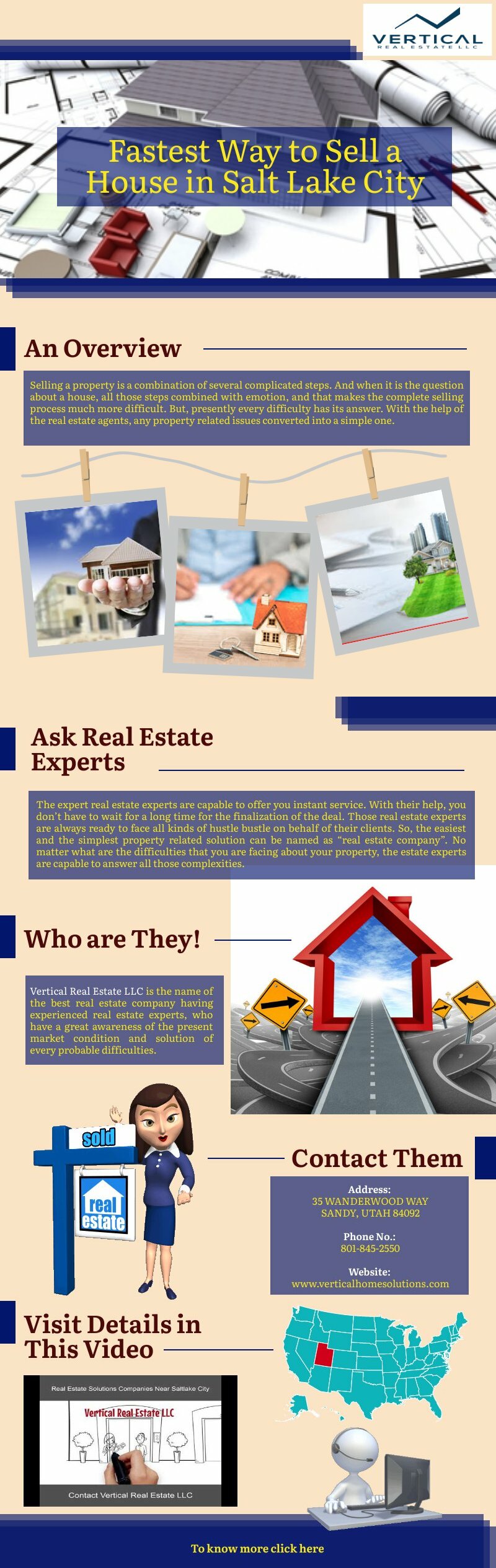 VERTICAL
REAL ESTATE LLC

Fastest Way to Sell a House in Salt Lake City

An Overview

Selling a property is a combination of several complicated steps. And when it is the question about a house, all those steps combined with emotion, and that makes the complete selling process much more difficult. But, presently every difficulty has its answer. With the help of the real estate agents, any property related issues converted into a simple one.

Ask Real Estate Experts

The expert real estate experts are capable to offer you instant service. With their help, you don't have to wait for a long time for the finalization of the deal. Those real estate experts are always ready to face all kinds of hustle bustle on behalf of their clients. So, the easiest and the simplest property related solution can be named as "real estate company". No matter what are the difficulties that you are facing about your property, the estate experts are capable to answer all those complexities.

Who are They!

Vertical Real Estate LLC is the name of the best real estate company having experienced real estate experts, who have a great awareness of the present market condition and solution of every probable difficulties.

sold

real estate

Contact Them

Address:
35 WANDERWOOD WAY
SANDY, UTAH 84092

Phone No.:
801-845-2550

Website:
www.verticalhomesolutions.com

Visit Details in This Video

Real Estate Solutions Companies Near Saltlake City

Vertical Real Estate LLC

Contact Vertical Real Estate LLC

To know more click here