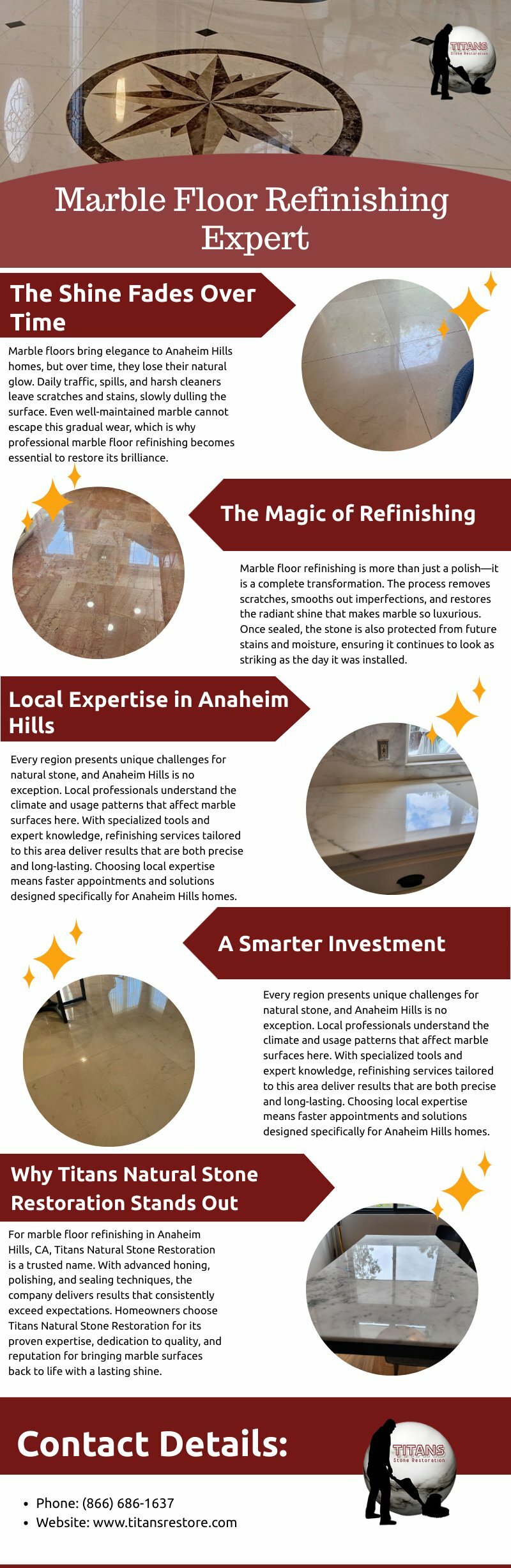 TITANS
Stone Restoration

Marble Floor Refinishing Expert

The Shine Fades Over Time

Marble floors bring elegance to Anaheim Hills homes, but over time, they lose their natural glow. Daily traffic, spills, and harsh cleaners leave scratches and stains, slowly dulling the surface. Even well-maintained marble cannot escape this gradual wear, which is why professional marble floor refinishing becomes essential to restore its brilliance.

The Magic of Refinishing

Marble floor refinishing is more than just a polish—it is a complete transformation. The process removes scratches, smooths out imperfections, and restores the radiant shine that makes marble so luxurious. Once sealed, the stone is also protected from future stains and moisture, ensuring it continues to look as striking as the day it was installed.

Local Expertise in Anaheim Hills

Every region presents unique challenges for natural stone, and Anaheim Hills is no exception. Local professionals understand the climate and usage patterns that affect marble surfaces here. With specialized tools and expert knowledge, refinishing services tailored to this area deliver results that are both precise and long-lasting. Choosing local expertise means faster appointments and solutions designed specifically for Anaheim Hills homes.

A Smarter Investment

Every region presents unique challenges for natural stone, and Anaheim Hills is no exception. Local professionals understand the climate and usage patterns that affect marble surfaces here. With specialized tools and expert knowledge, refinishing services tailored to this area deliver results that are both precise and long-lasting. Choosing local expertise means faster appointments and solutions designed specifically for Anaheim Hills homes.

Why Titans Natural Stone Restoration Stands Out

For marble floor refinishing in Anaheim Hills, CA, Titans Natural Stone Restoration is a trusted name. With advanced honing, polishing, and sealing techniques, the company delivers results that consistently exceed expectations. Homeowners choose Titans Natural Stone Restoration for its proven expertise, dedication to quality, and reputation for bringing marble surfaces back to life with a lasting shine.

Contact Details:

TITANS
Stone Restoration

• Phone: (866) 686-1637
• Website: www.titansrestore.com