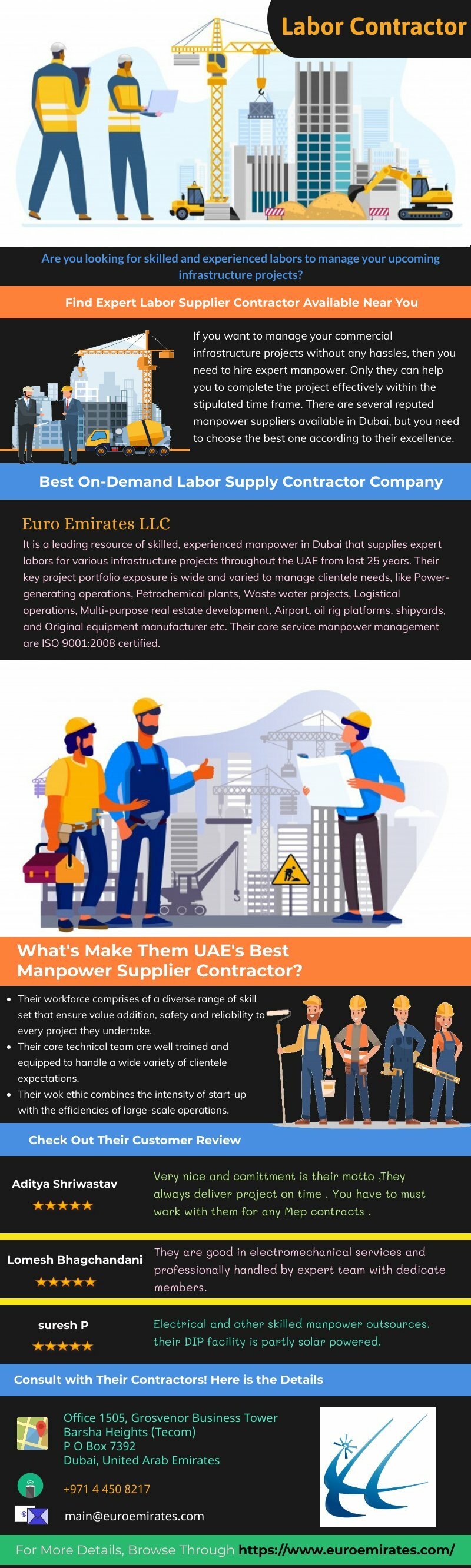 Labor Contractor

Are you looking for skilled and experienced labors to manage your upcoming infrastructure projects?

Find Expert Labor Supplier Contractor Available Near You

If you want to manage your commercial infrastructure projects without any hassles, then you need to hire expert manpower. Only they can help you to complete the project effectively within the stipulated time frame. There are several reputed manpower suppliers available in Dubai, but you need to choose the best one according to their excellence.

Best On-Demand Labor Supply Contractor Company

Euro Emirates LLC

It is a leading resource of skilled, experienced manpower in Dubai that supplies expert labors for various infrastructure projects throughout the UAE from last 25 years. Their key project portfolio exposure is wide and varied to manage clientele needs, like Power-generating operations, Petrochemical plants, Waste water projects, Logistical operations, Multi-purpose real estate development, Airport, oil rig platforms, shipyards, and Original equipment manufacturer etc. Their core service manpower management are ISO 9001:2008 certified.

What's Make Them UAE's Best Manpower Supplier Contractor?

• Their workforce comprises of a diverse range of skill set that ensure value addition, safety and reliability to every project they undertake.
• Their core technical team are well trained and equipped to handle a wide variety of clientele expectations.
• Their wok ethic combines the intensity of start-up with the efficiencies of large-scale operations.

Check Out Their Customer Review

Aditya Shriwastav
★★★★★
Very nice and comittment is their motto ,They always deliver project on time . You have to must work with them for any Mep contracts .

Lomesh Bhagchandani
★★★★★
They are good in electromechanical services and professionally handled by expert team with dedicate members.

suresh P
★★★★★
Electrical and other skilled manpower outsources. their DIP facility is partly solar powered.

Consult with Their Contractors! Here is the Details

Office 1505, Grosvenor Business Tower
Barsha Heights (Tecom)
P O Box 7392
Dubai, United Arab Emirates

+971 4 450 8217

main@euroemirates.com

For More Details, Browse Through https://www.euroemirates.com/