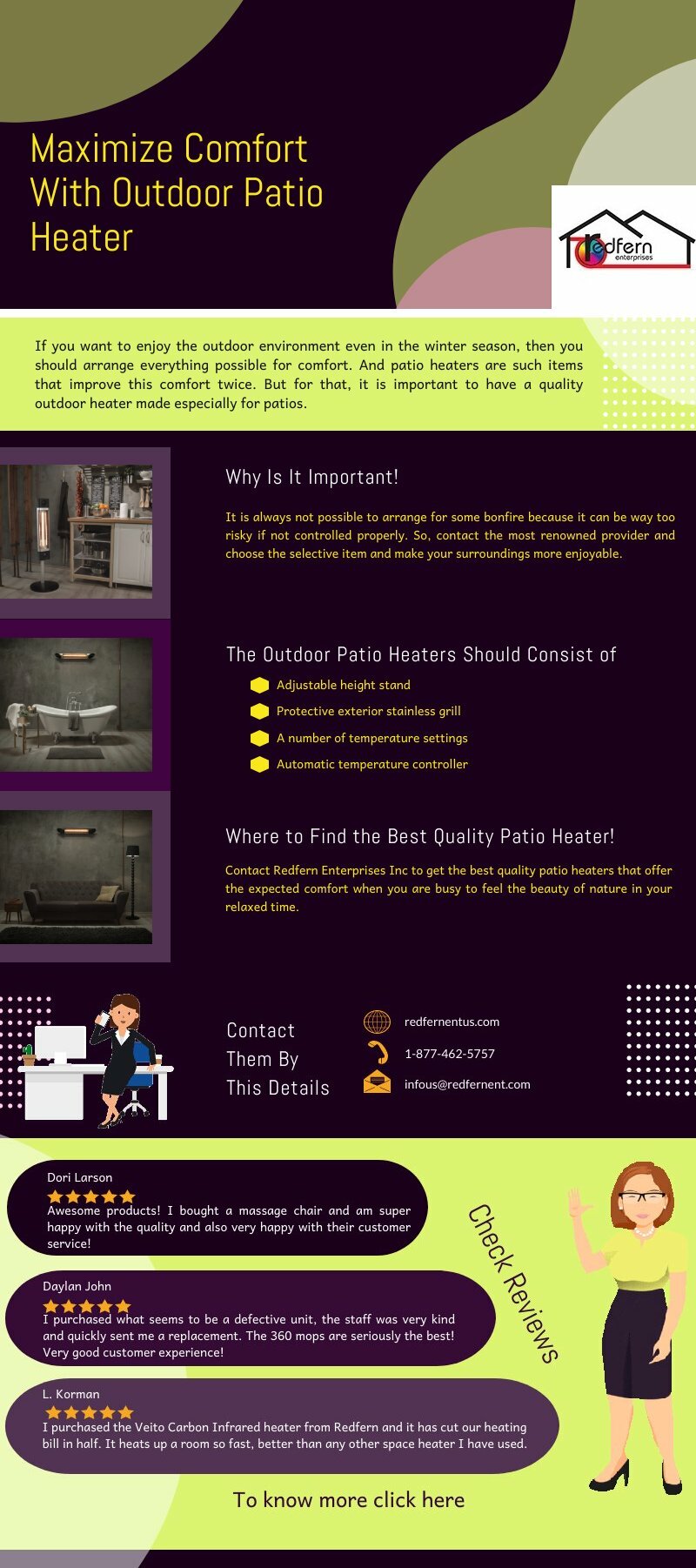 Maximize Comfort With Outdoor Patio Heater

Redfern enterprises

If you want to enjoy the outdoor environment even in the winter season, then you should arrange everything possible for comfort. And patio heaters are such items that improve this comfort twice. But for that, it is important to have a quality outdoor heater made especially for patios.

Why Is It Important!

It is always not possible to arrange for some bonfire because it can be way too risky if not controlled properly. So, contact the most renowned provider and choose the selective item and make your surroundings more enjoyable.

The Outdoor Patio Heaters Should Consist of

Adjustable height stand

Protective exterior stainless grill

A number of temperature settings

Automatic temperature controller

Where to Find the Best Quality Patio Heater!

Contact Redfern Enterprises Inc to get the best quality patio heaters that offer the expected comfort when you are busy to feel the beauty of nature in your relaxed time.

Contact Them By This Details

redfernentus.com

1-877-462-5757

infous@redfernent.com

Dori Larson

Awesome products! I bought a massage chair and am super happy with the quality and also very happy with their customer service!

Daylan John

I purchased what seems to be a defective unit, the staff was very kind and quickly sent me a replacement. The 360 mops are seriously the best! Very good customer experience!

L. Korman

I purchased the Veito Carbon Infrared heater from Redfern and it has cut our heating bill in half. It heats up a room so fast, better than any other space heater I have used.

Check Reviews

To know more click here