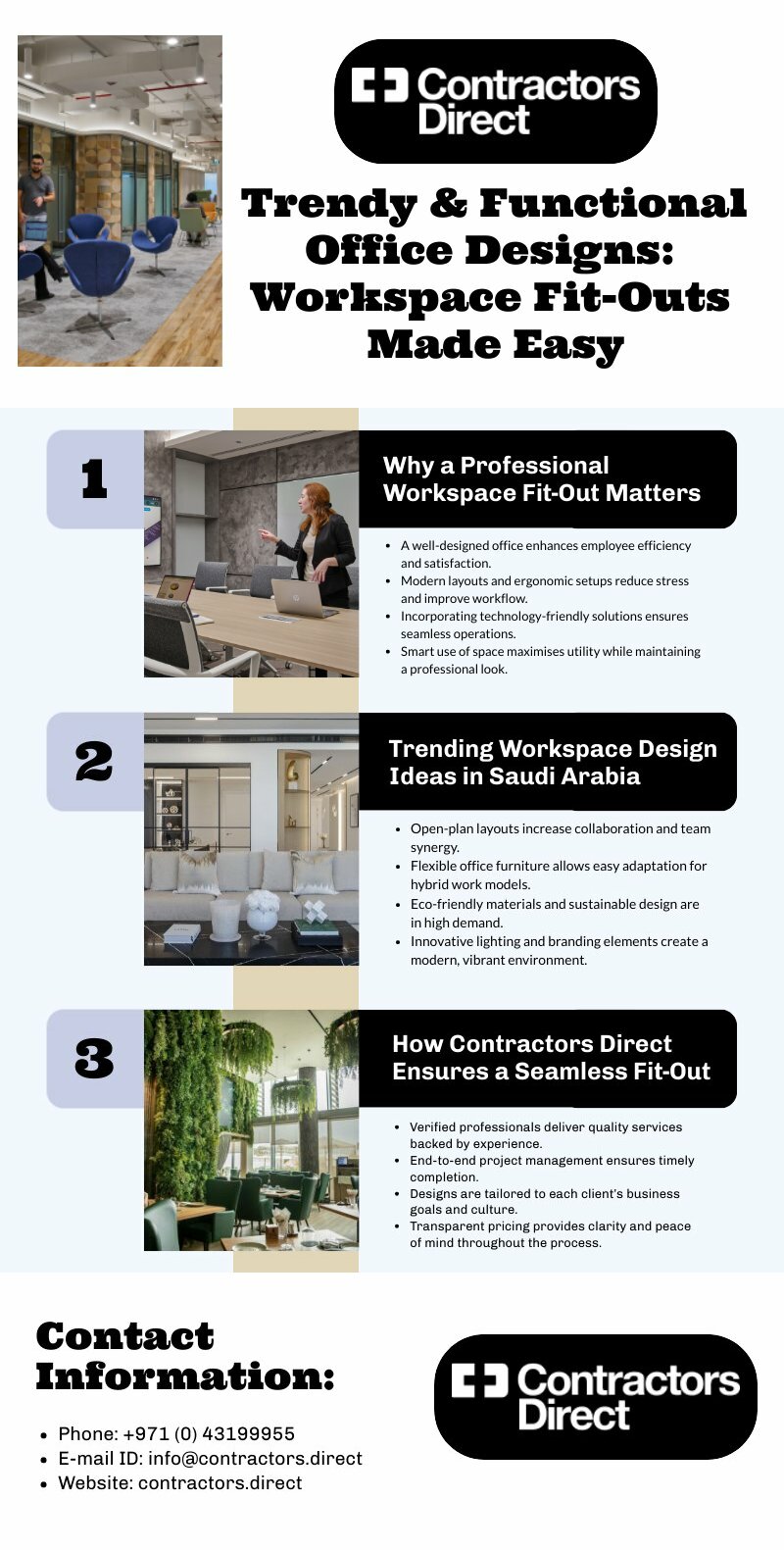 Contractors Direct

Trendy & Functional Office Designs: Workspace Fit-Outs Made Easy

1

Why a Professional Workspace Fit-Out Matters

- A well-designed office enhances employee efficiency and satisfaction.
- Modern layouts and ergonomic setups reduce stress and improve workflow.
- Incorporating technology-friendly solutions ensures seamless operations.
- Smart use of space maximises utility while maintaining a professional look.

2

Trending Workspace Design Ideas in Saudi Arabia

- Open-plan layouts increase collaboration and team synergy.
- Flexible office furniture allows easy adaptation for hybrid work models.
- Eco-friendly materials and sustainable design are in high demand.
- Innovative lighting and branding elements create a modern, vibrant environment.

3

How Contractors Direct Ensures a Seamless Fit-Out

- Verified professionals deliver quality services backed by experience.
- End-to-end project management ensures timely completion.
- Designs are tailored to each client's business goals and culture.
- Transparent pricing provides clarity and peace of mind throughout the process.

Contact Information:

- Phone: +971 (0) 43199955
- E-mail ID: info@contractors.direct
- Website: contractors.direct

Contractors Direct