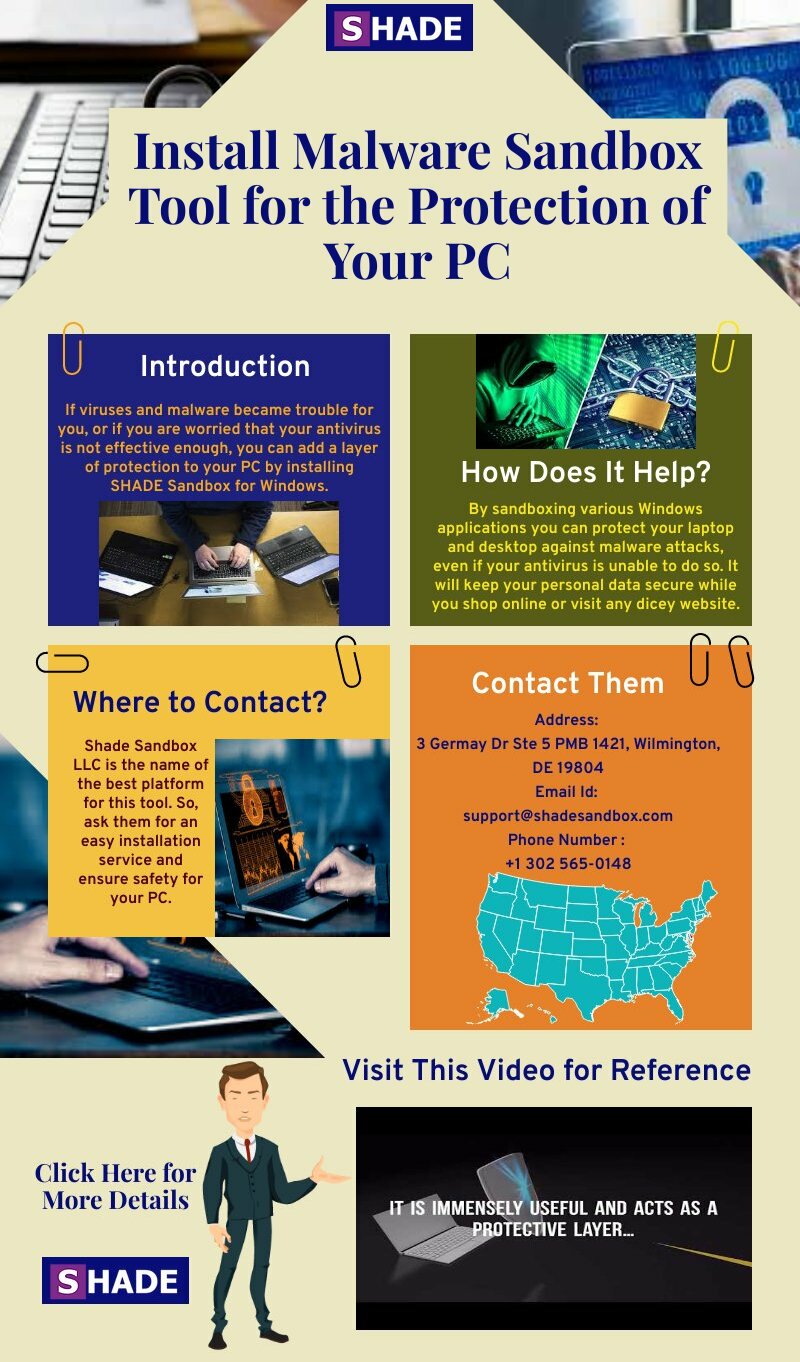 SHADE

Install Malware Sandbox Tool for the Protection of Your PC

Introduction

If viruses and malware became trouble for you, or if you are worried that your antivirus is not effective enough, you can add a layer of protection to your PC by installing SHADE Sandbox for Windows.

How Does It Help?

By sandboxing various Windows applications you can protect your laptop and desktop against malware attacks, even if your antivirus is unable to do so. It will keep your personal data secure while you shop online or visit any dicey website.

Where to Contact?

Shade Sandbox LLC is the name of the best platform for this tool. So, ask them for an easy installation service and ensure safety for your PC.

Contact Them

Address:
3 Germay Dr Ste 5 PMB 1421, Wilmington, DE 19804
Email Id:
support@shadesandbox.com
Phone Number :
+1 302 565-0148

Visit This Video for Reference

IT IS IMMENSELY USEFUL AND ACTS AS A PROTECTIVE LAYER...

Click Here for More Details

SHADE