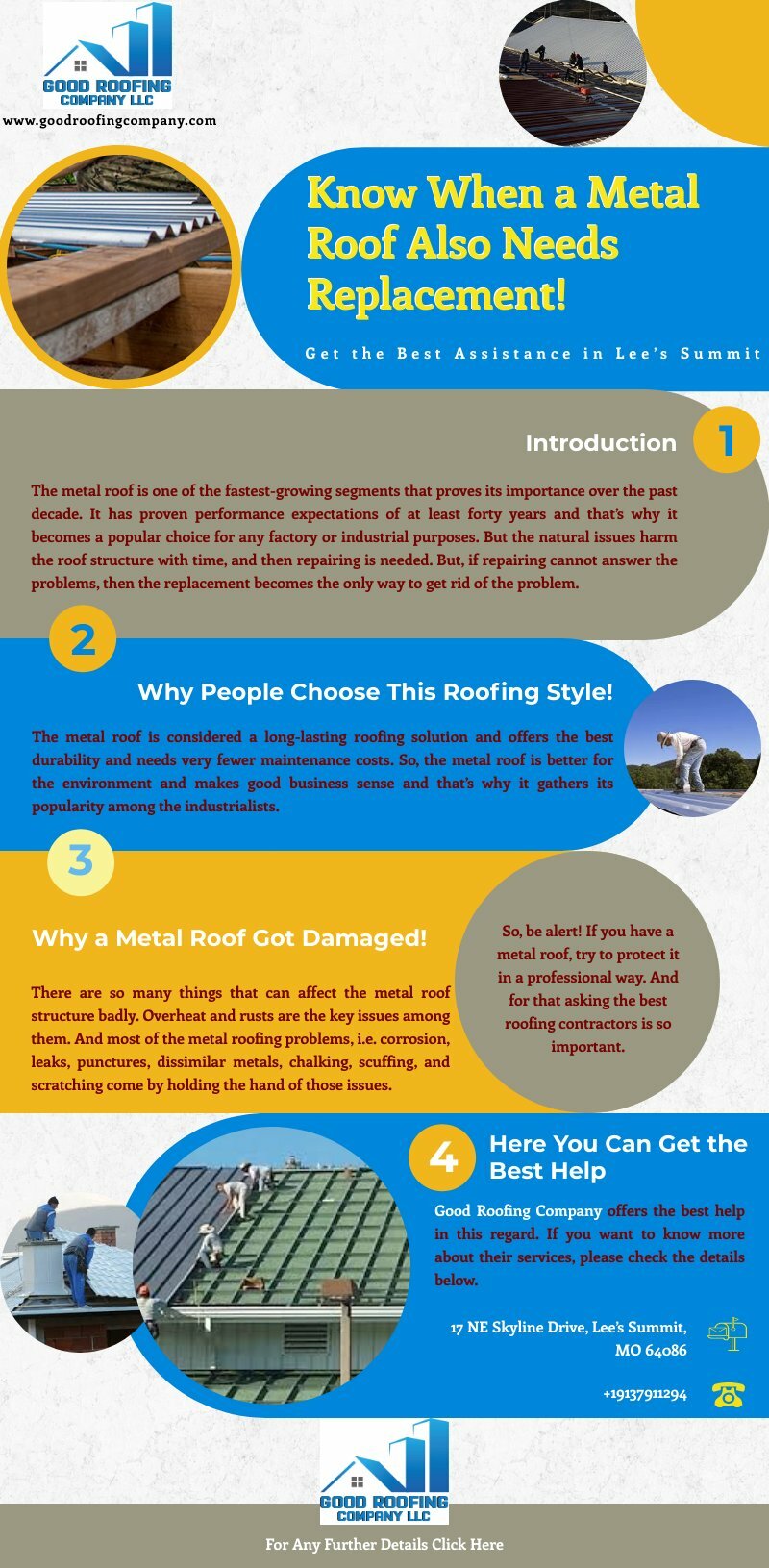 GOOD ROOFING COMPANY LLC

www.goodroofingcompany.com

Know When a Metal Roof Also Needs Replacement!

Get the Best Assistance in Lee's Summit

Introduction 1

The metal roof is one of the fastest-growing segments that proves its importance over the past decade. It has proven performance expectations of at least forty years and that's why it becomes a popular choice for any factory or industrial purposes. But the natural issues harm the roof structure with time, and then repairing is needed. But, if repairing cannot answer the problems, then the replacement becomes the only way to get rid of the problem.

2

Why People Choose This Roofing Style!

The metal roof is considered a long-lasting roofing solution and offers the best durability and needs very fewer maintenance costs. So, the metal roof is better for the environment and makes good business sense and that's why it gathers its popularity among the industrialists.

3

Why a Metal Roof Got Damaged!

There are so many things that can affect the metal roof structure badly. Overheat and rusts are the key issues among them. And most of the metal roofing problems, i.e. corrosion, leaks, punctures, dissimilar metals, chalking, scuffing, and scratching come by holding the hand of those issues.

So, be alert! If you have a metal roof, try to protect it in a professional way. And for that asking the best roofing contractors is so important.

4 Here You Can Get the Best Help

Good Roofing Company offers the best help in this regard. If you want to know more about their services, please check the details below.

17 NE Skyline Drive, Lee's Summit, MO 64086

+19137911294

GOOD ROOFING COMPANY LLC

For Any Further Details Click Here